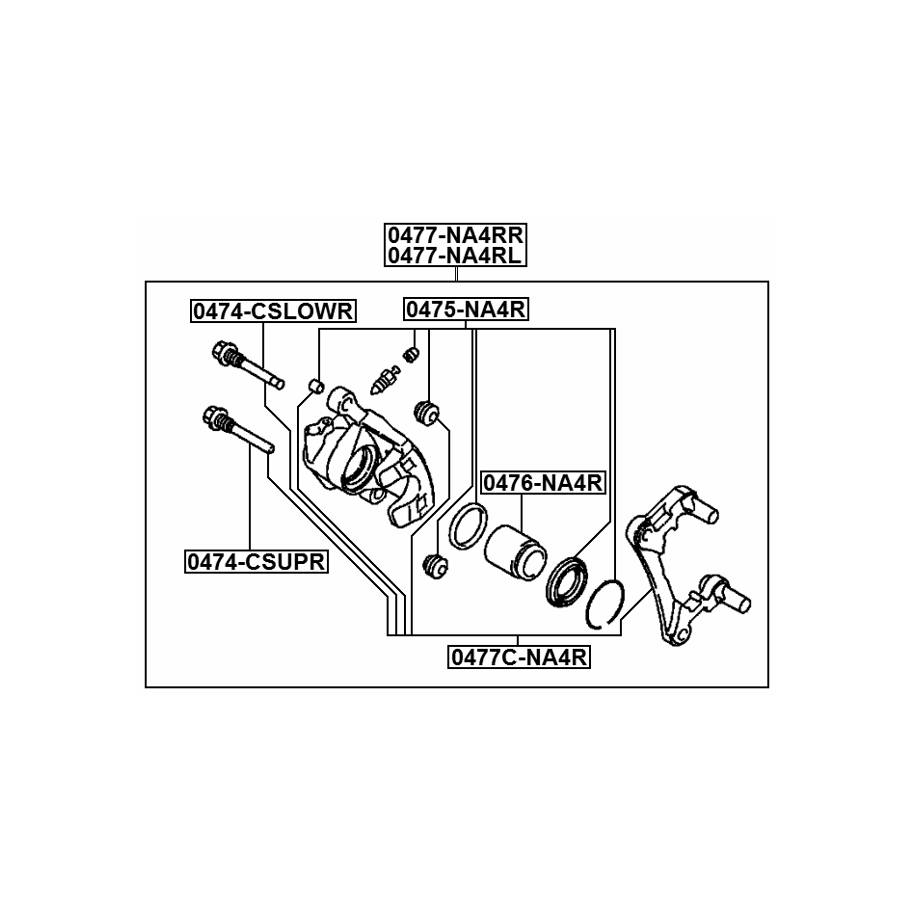 0477-NA4RR
0477-NA4RL

0474-CSLOWR

0475-NA4R

0476-NA4R

0474-CSUPR

0477C-NA4R