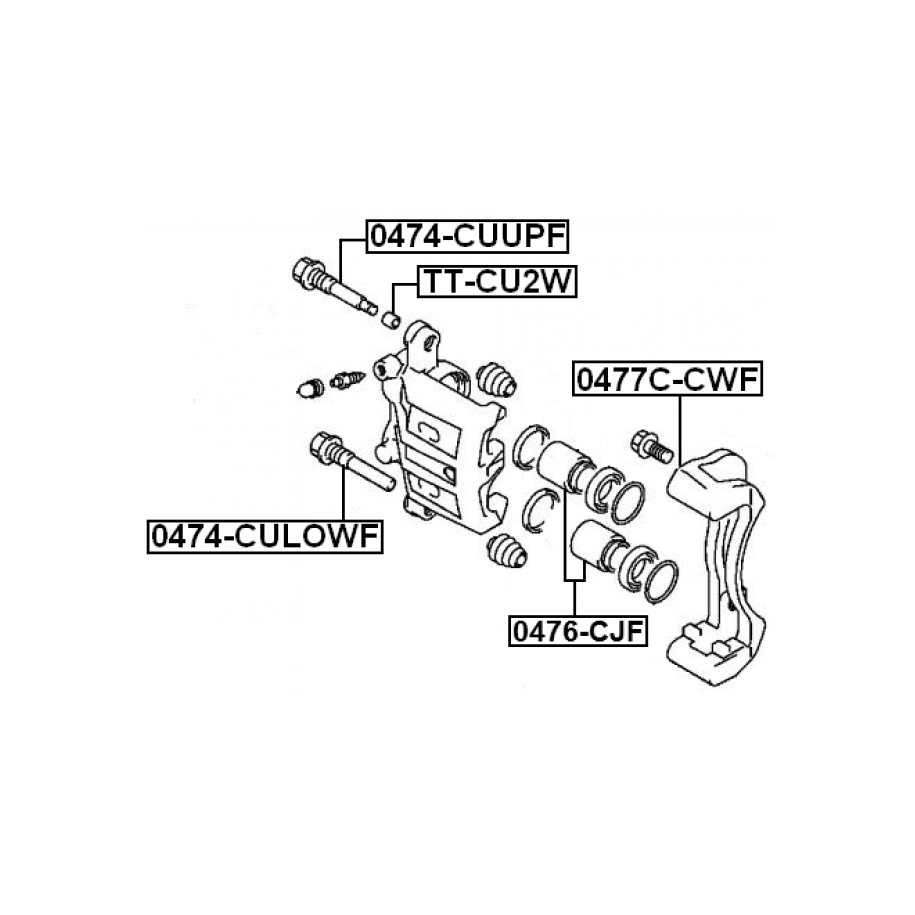 0474-CUUPF
TT-CU2W
0477C-CWF
0474-CULOWF
0476-CJF