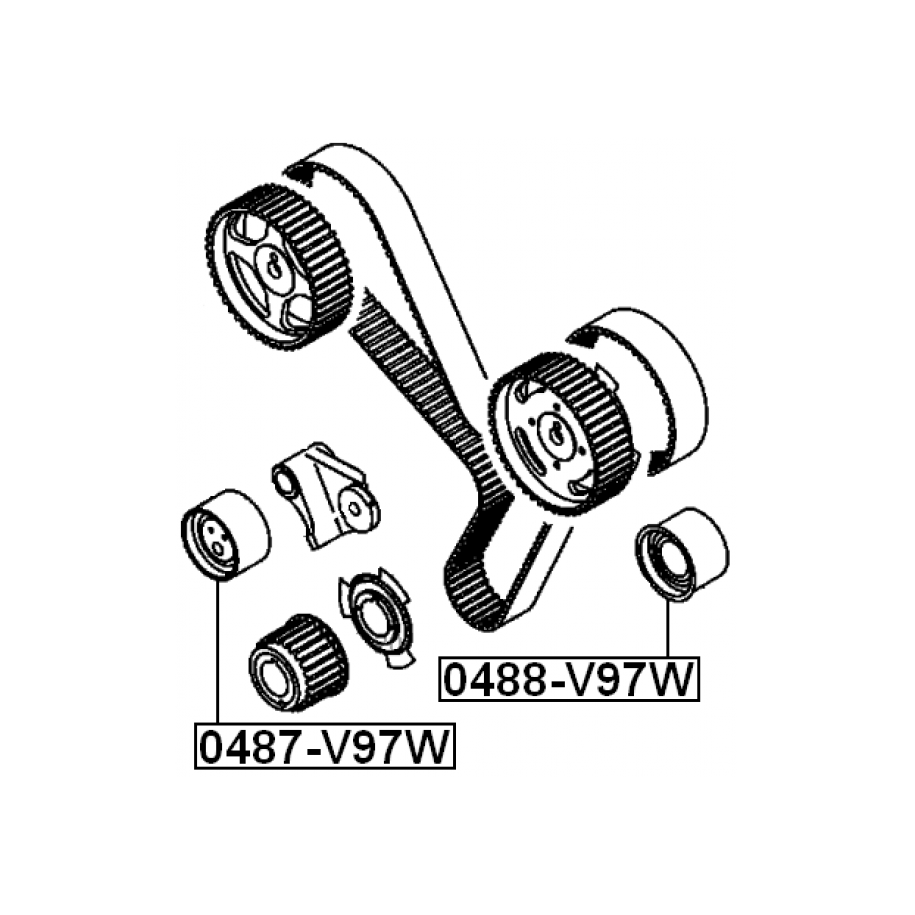 0488-V97W

0487-V97W