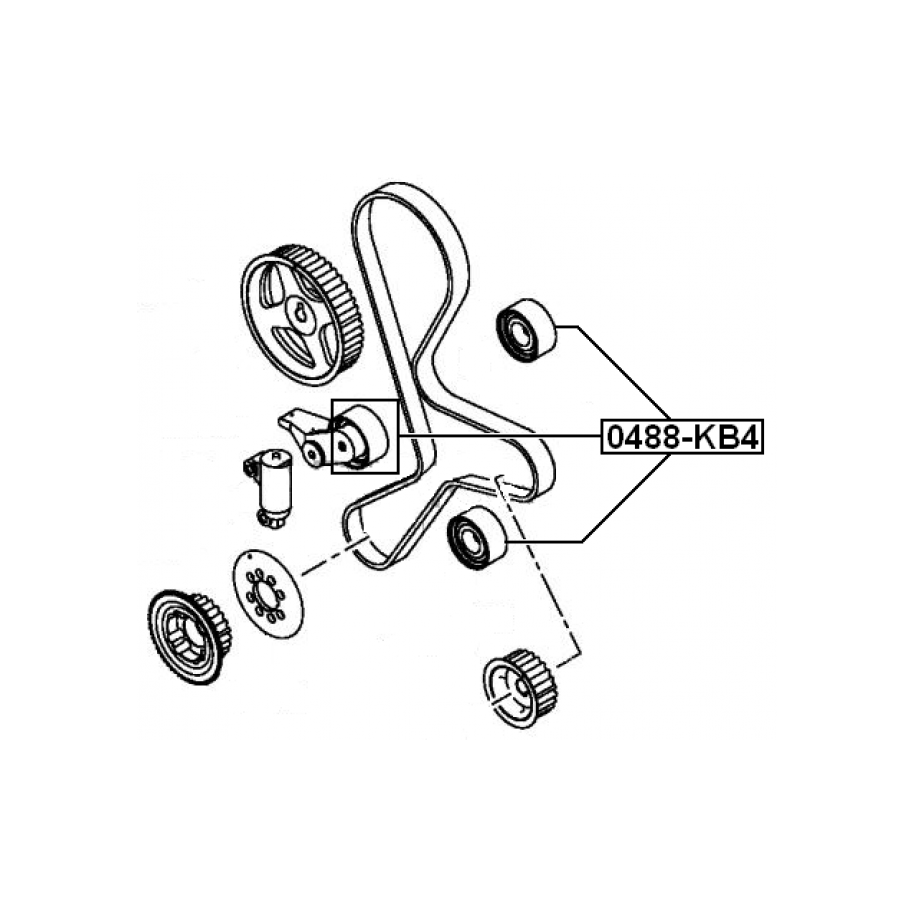 0488-KB4