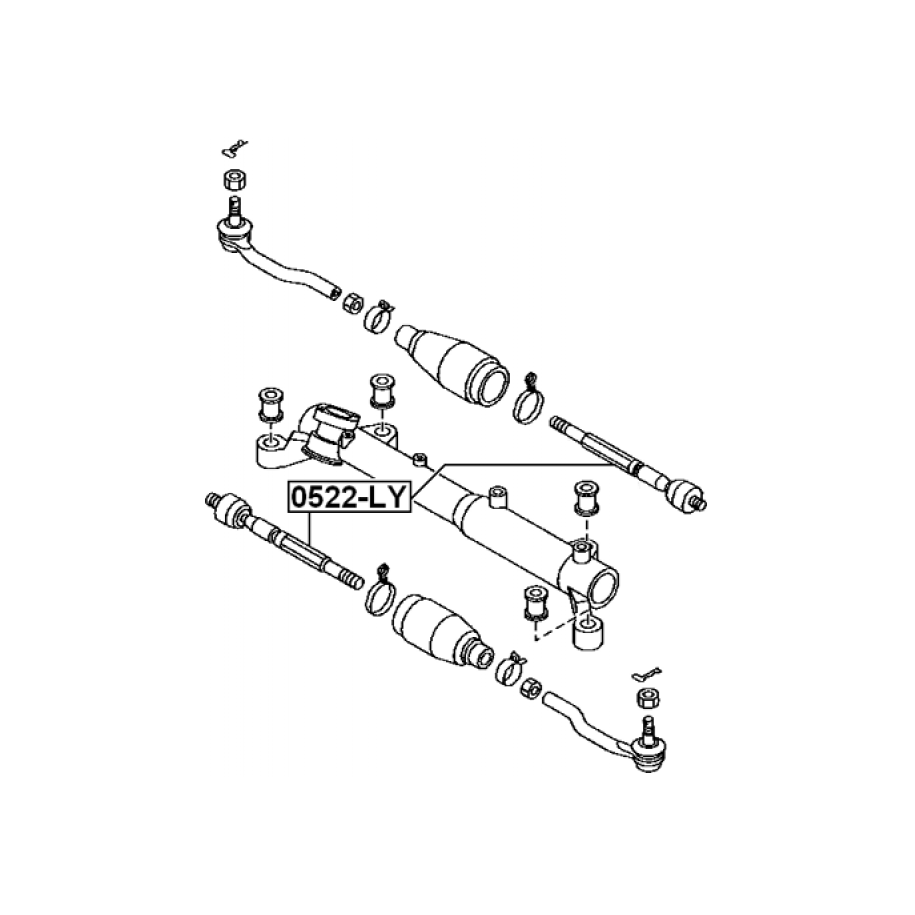 0522-LY