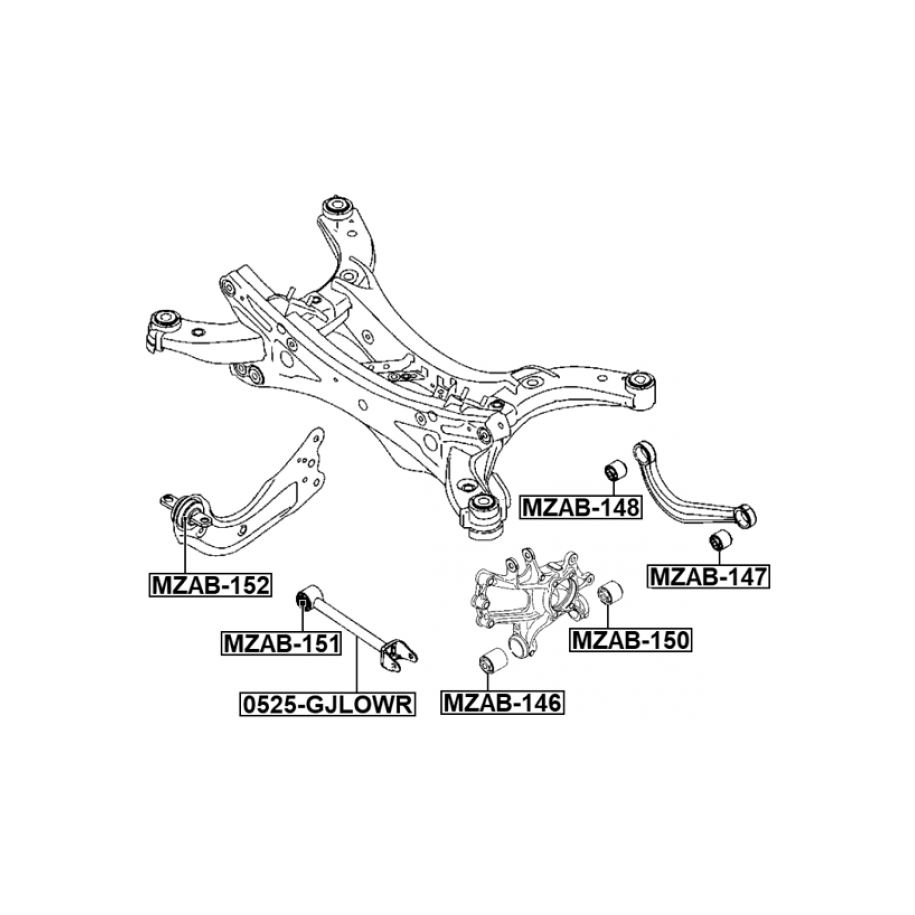 MZAB-148
MZAB-147
MZAB-152
MZAB-151
MZAB-150
0525-GJLOWR
MZAB-146