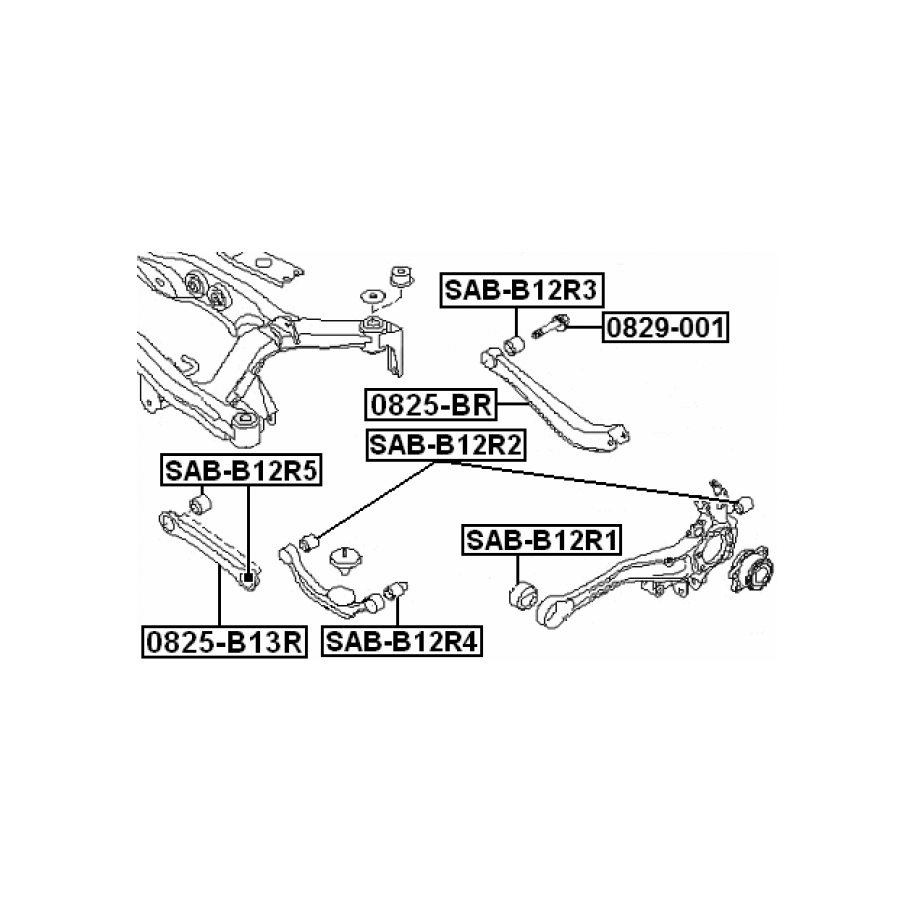 SAB-B12R3
0829-001
0825-BR
SAB-B12R2
SAB-B12R5
SAB-B12R1
0825-B13R
SAB-B12R4