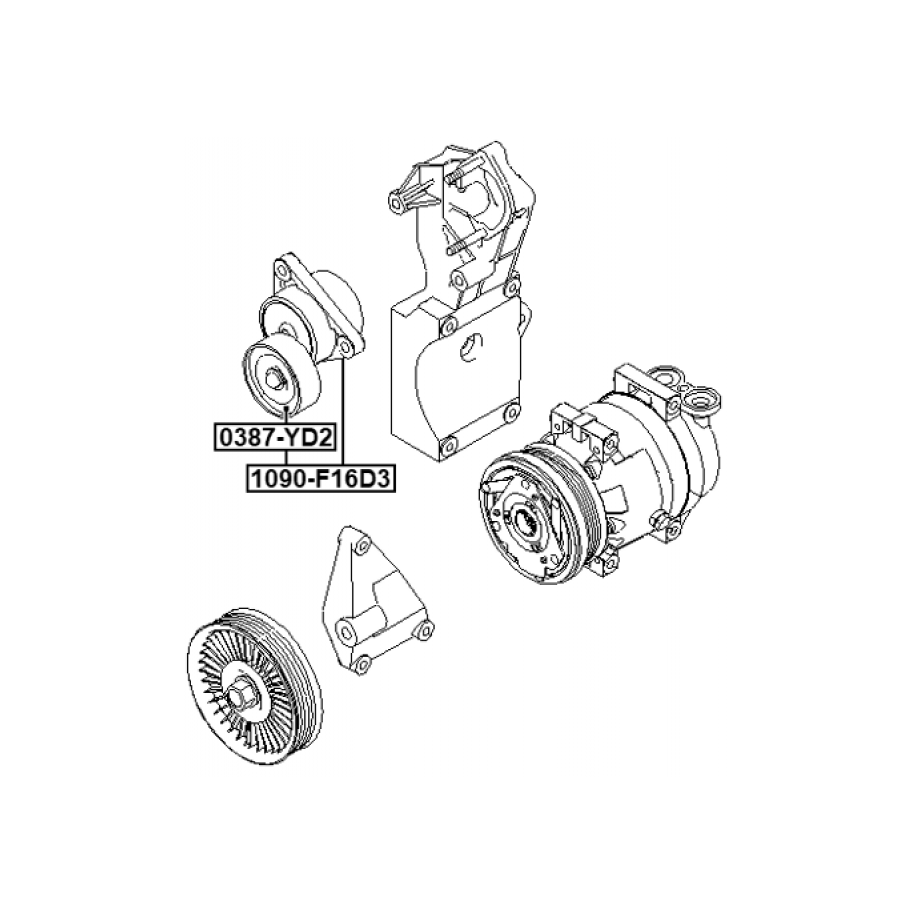 0387-YD2
1090-F16D3