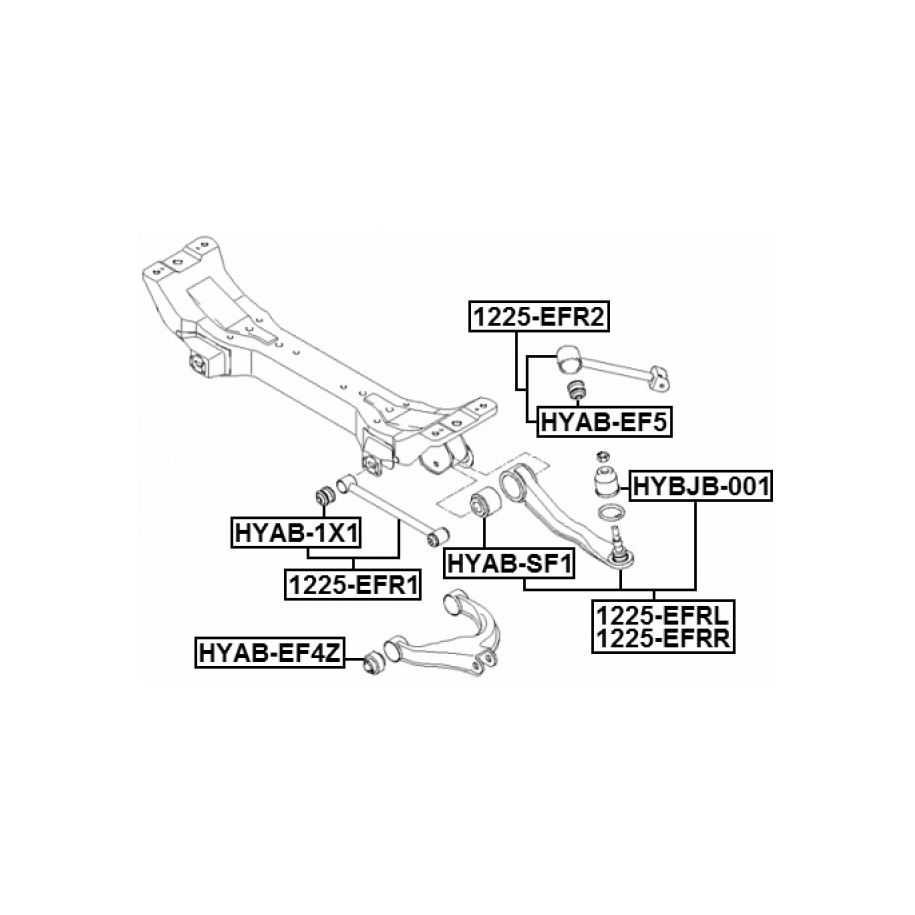 1225-EFR2

HYAB-EF5

HYBJB-001

HYAB-1X1

1225-EFR1

HYAB-SF1

1225-EFRL
1225-EFRR

HYAB-EF4Z