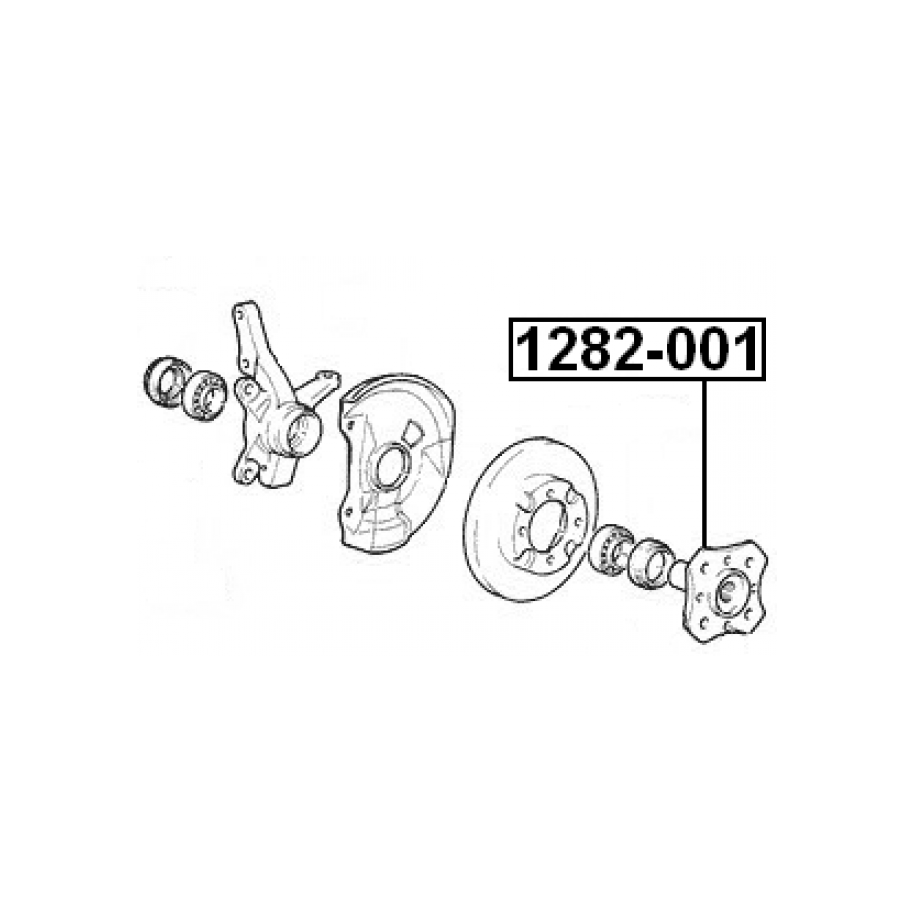 1282-001