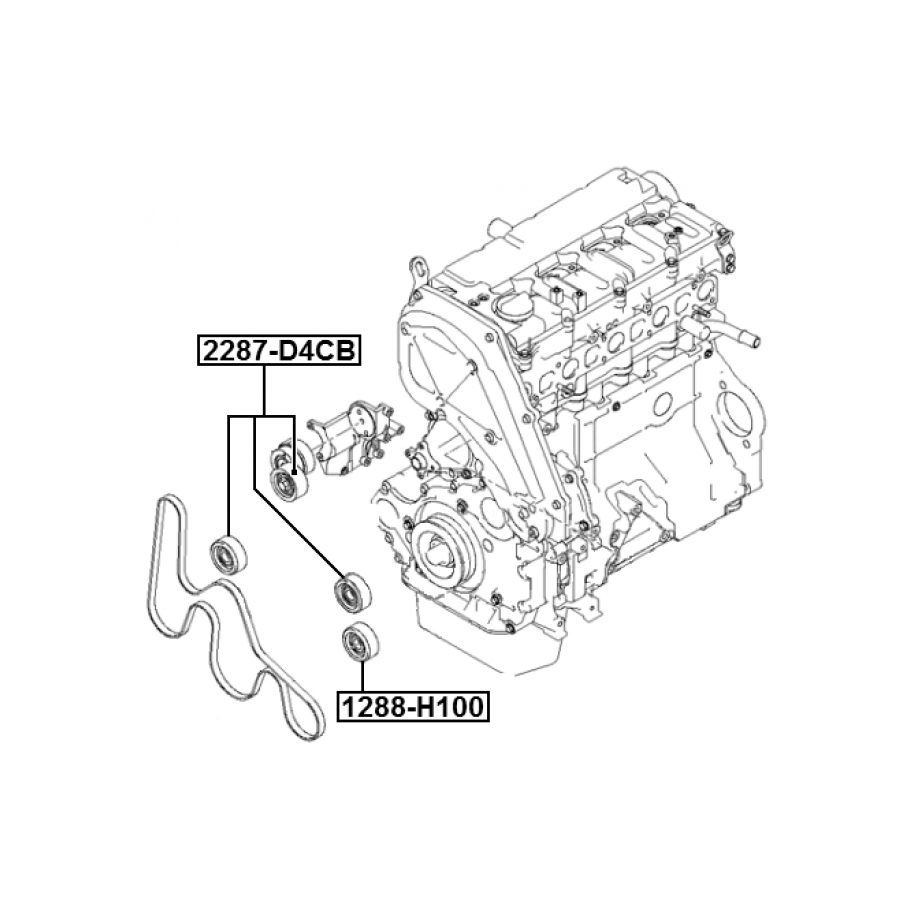 2287-D4CB

1288-H100