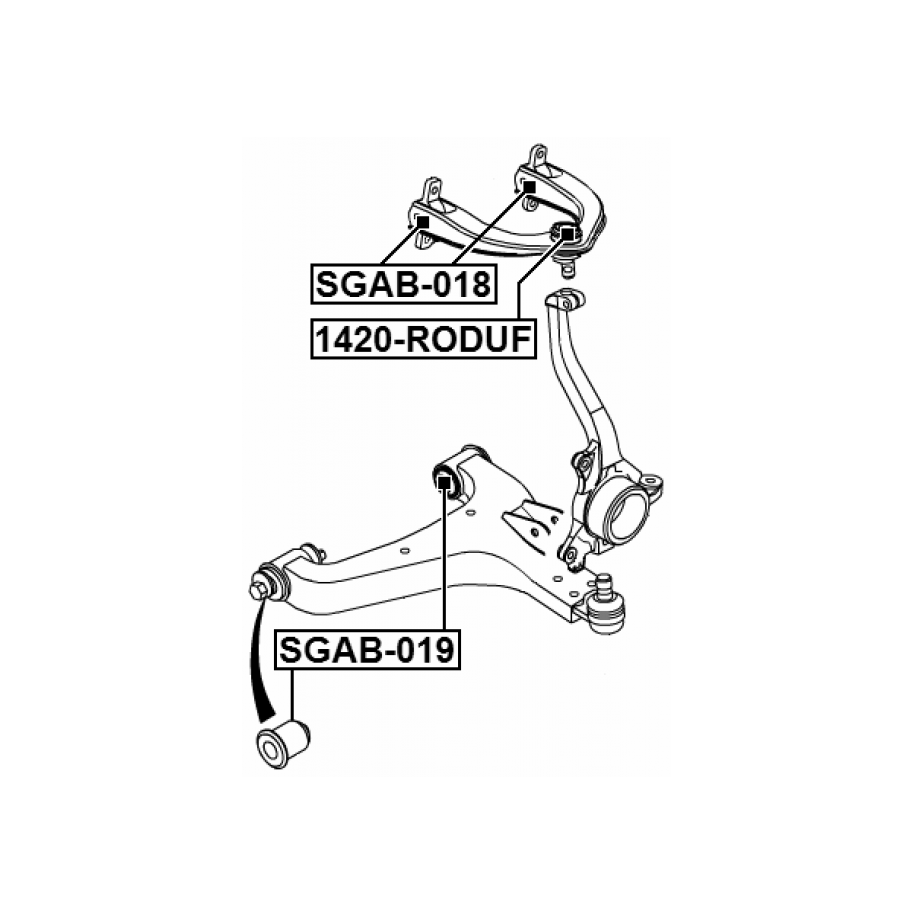 SGAB-018
1420-RODUF
SGAB-019