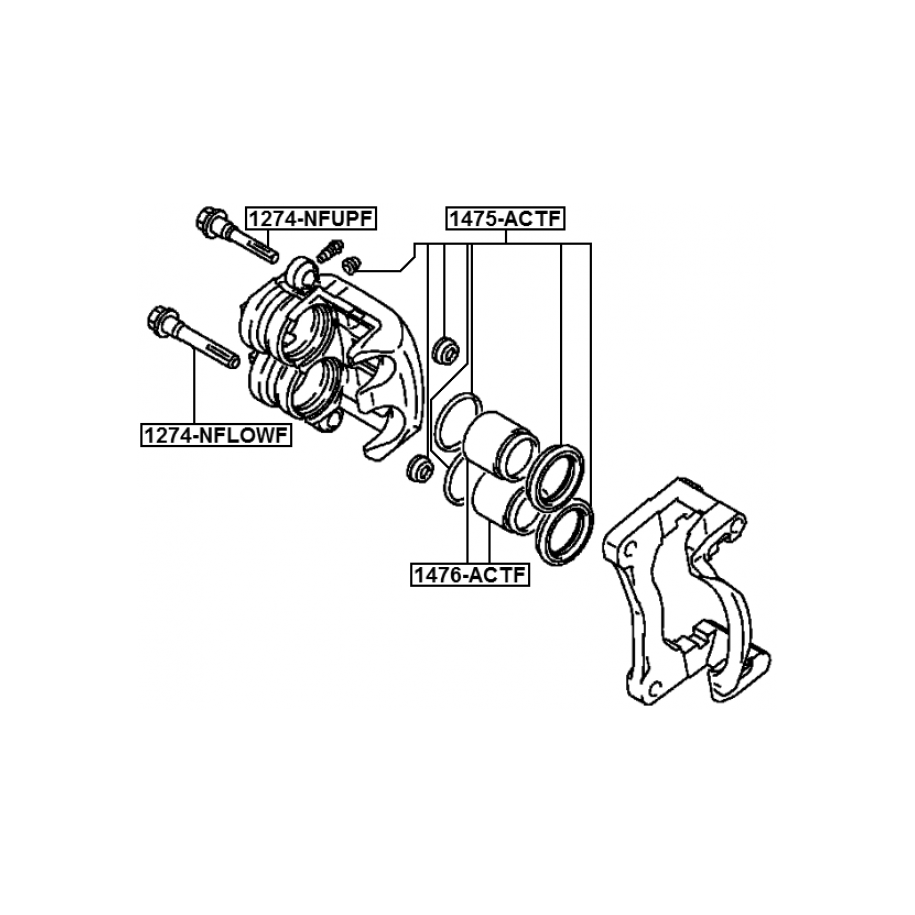 1274-NFUPF
1475-ACTF
1274-NFLOWF
1476-ACTF