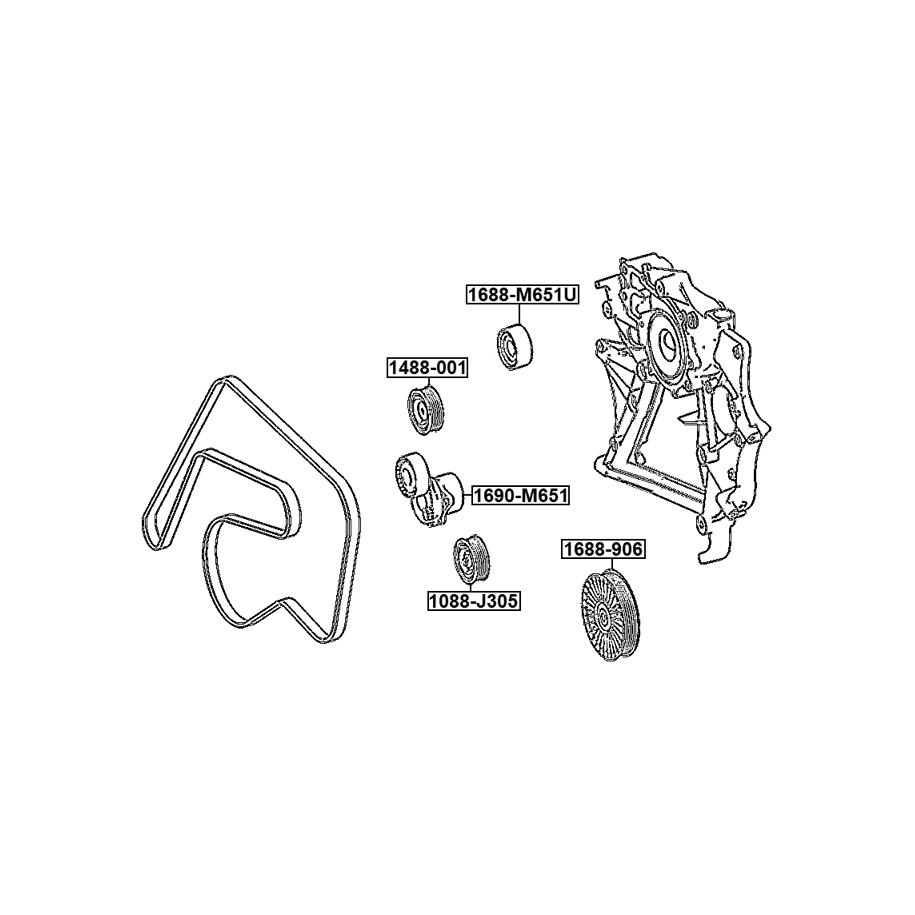 1688-M651U
1488-001
1690-M651
1688-906
1088-J305