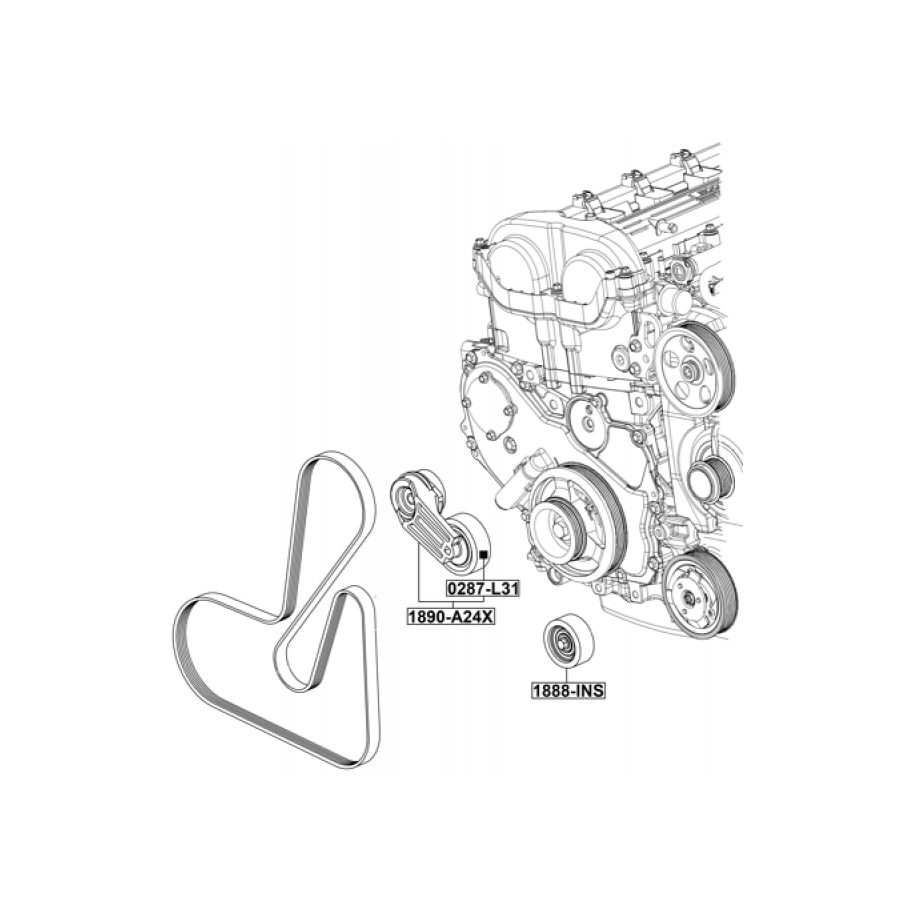 0287-L31
1890-A24X
1888-INS