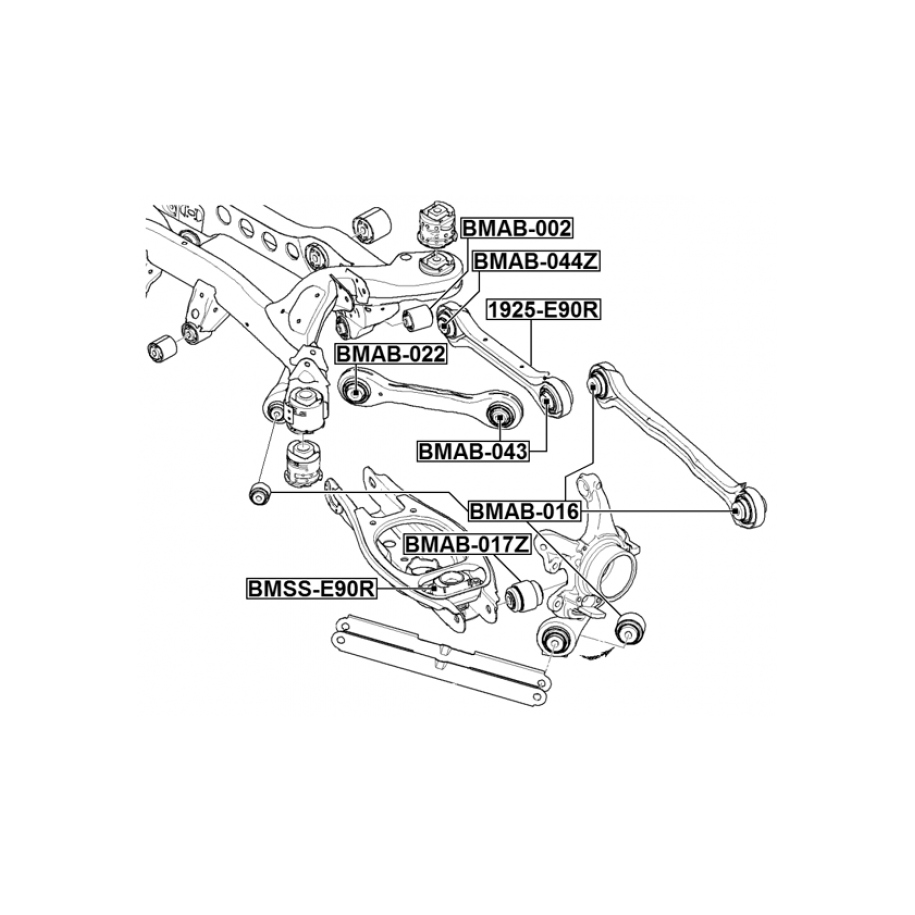 BMAB-002
BMAB-044Z
1925-E90R
BMAB-022
BMAB-043
BMAB-016
BMAB-017Z
BMSS-E90R