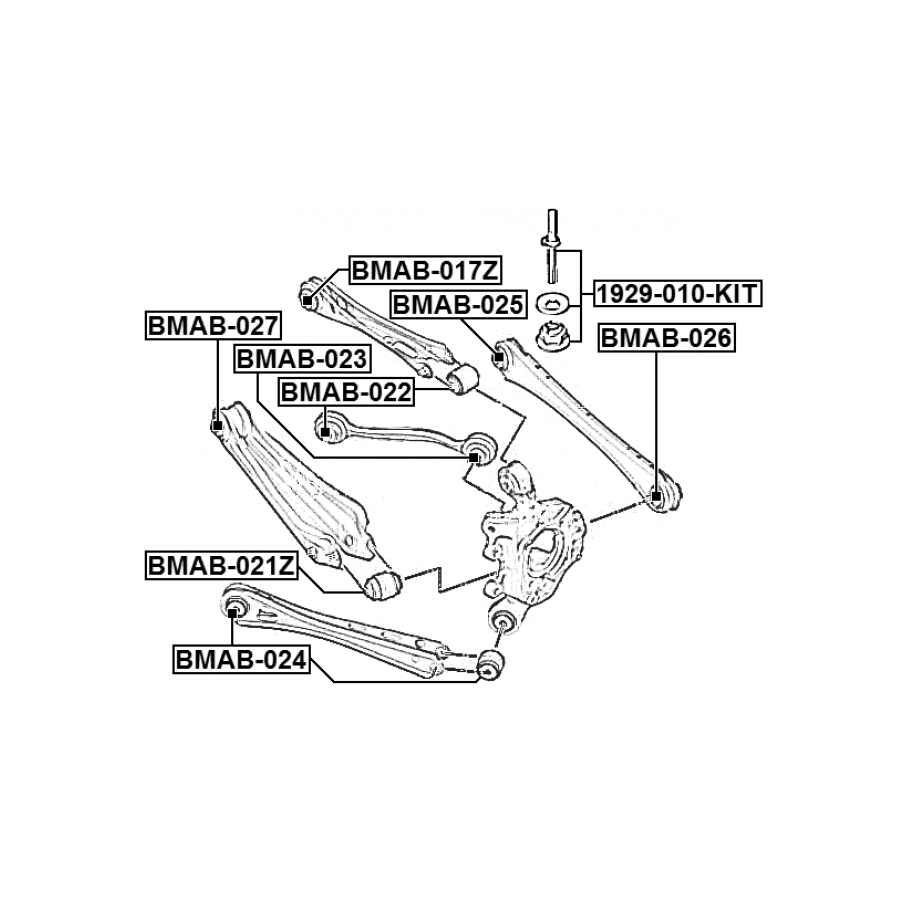 BMAB-017Z
BMAB-025
1929-010-KIT
BMAB-027
BMAB-026
BMAB-023
BMAB-022
BMAB-021Z
BMAB-024