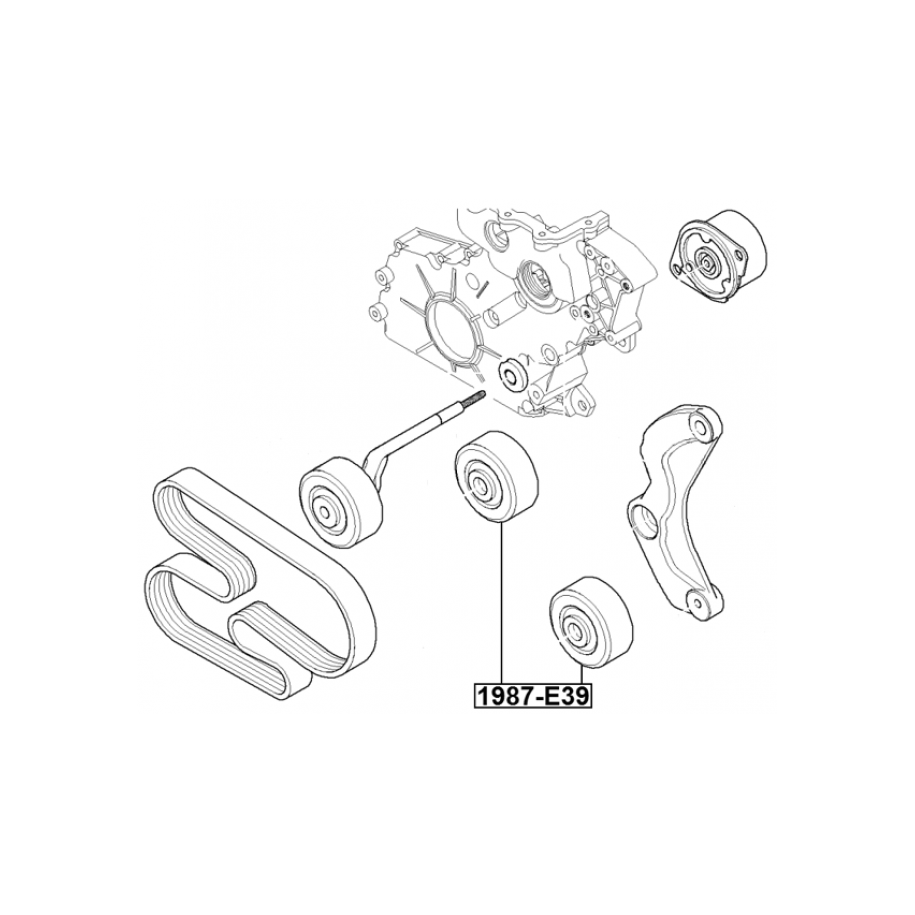 1987-E39