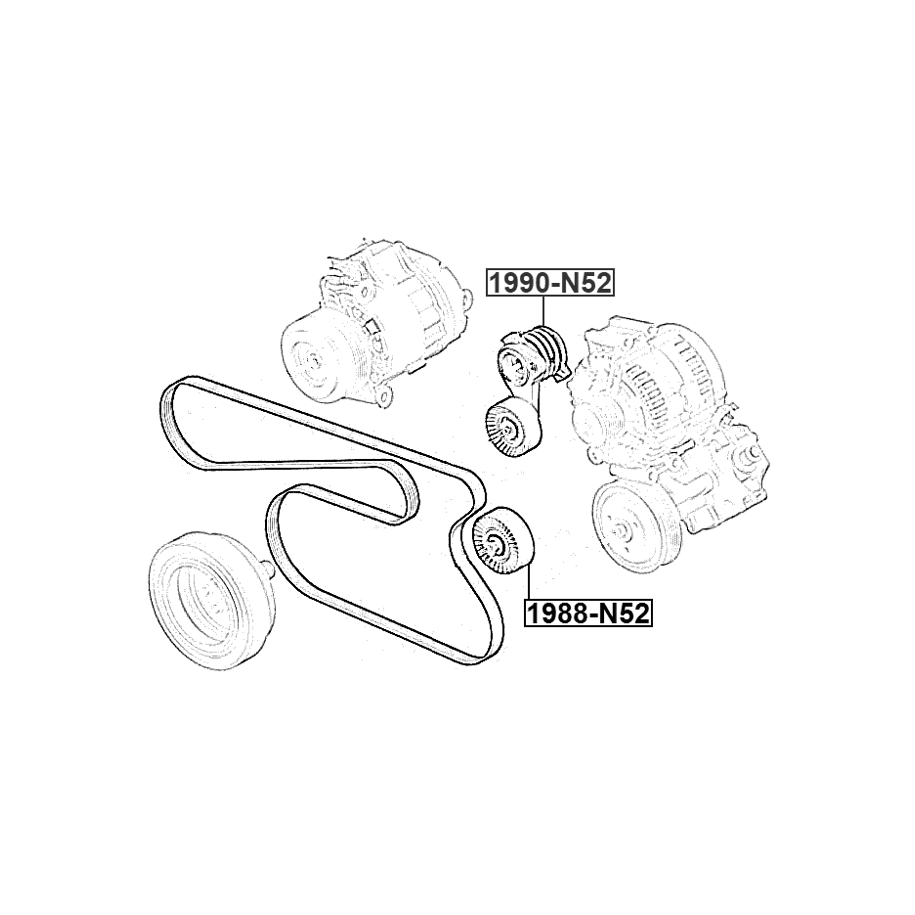 1990-N52

1988-N52