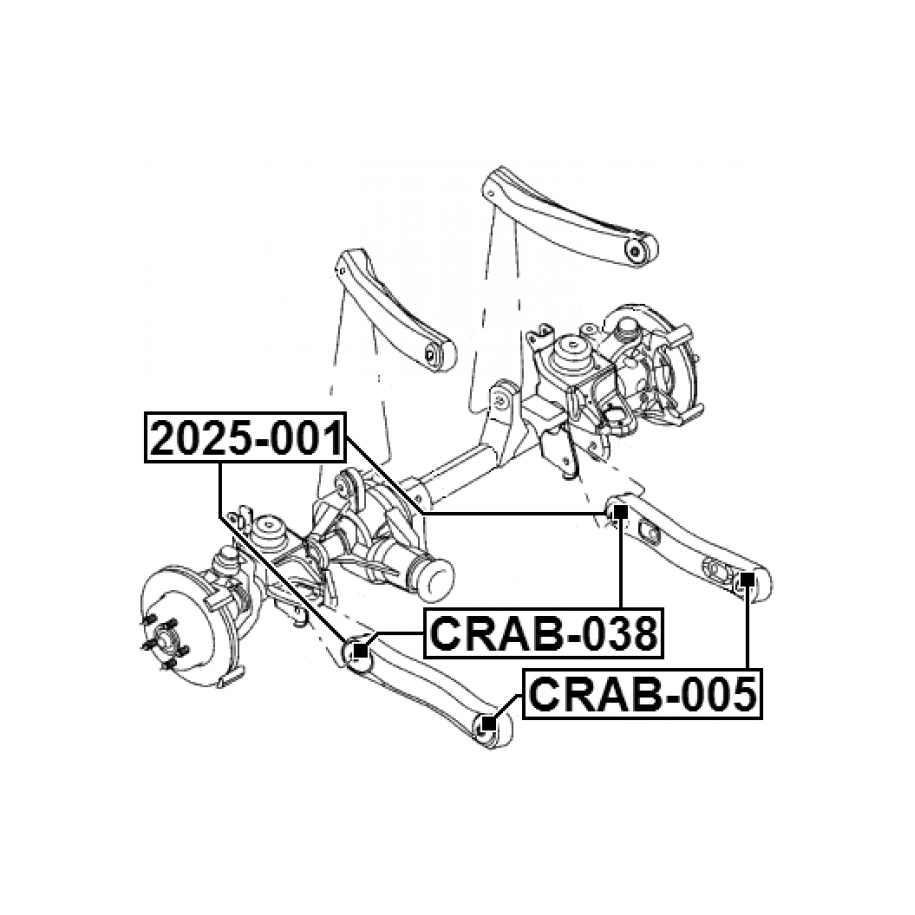 2025-001

CRAB-038

CRAB-005