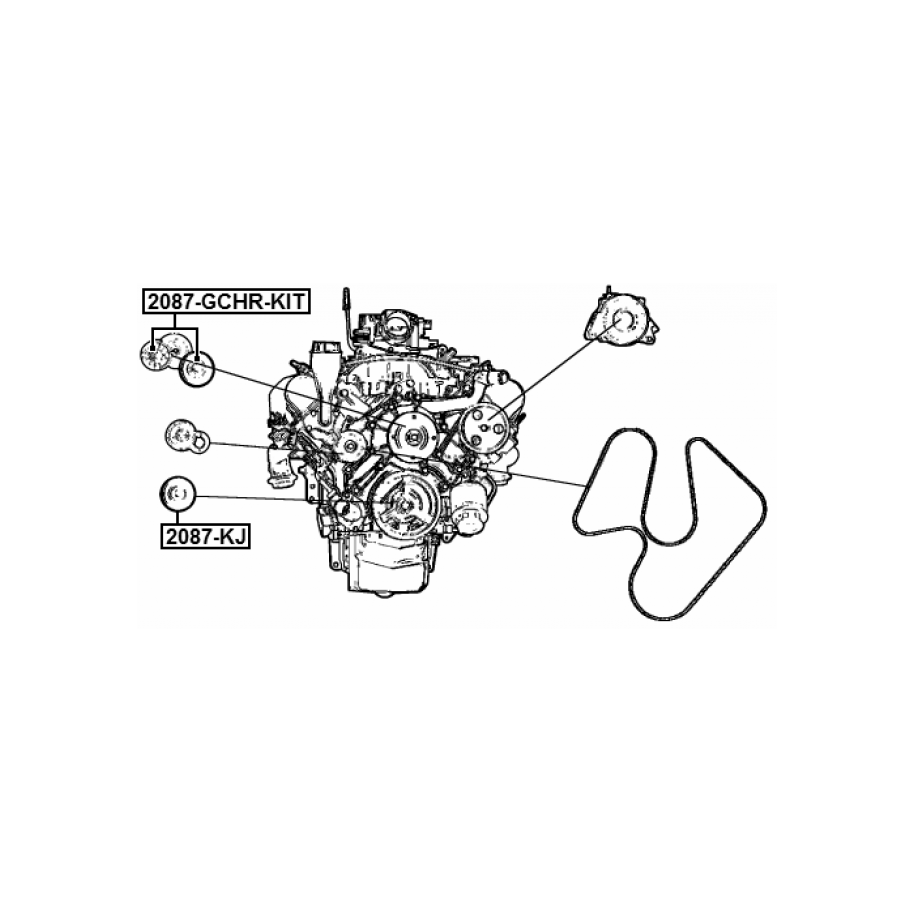 2087-GCHR-KIT

2087-KJ