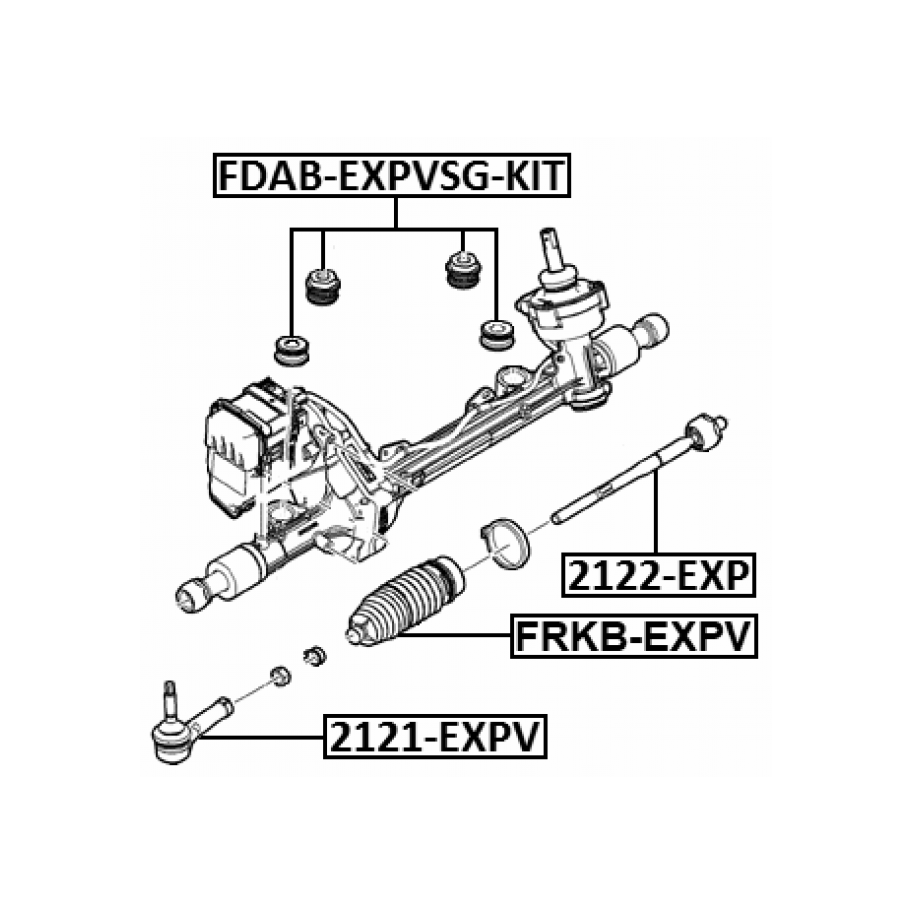 FDAB-EXPVSG-KIT

2122-EXP

FRKB-EXPV

2121-EXPV