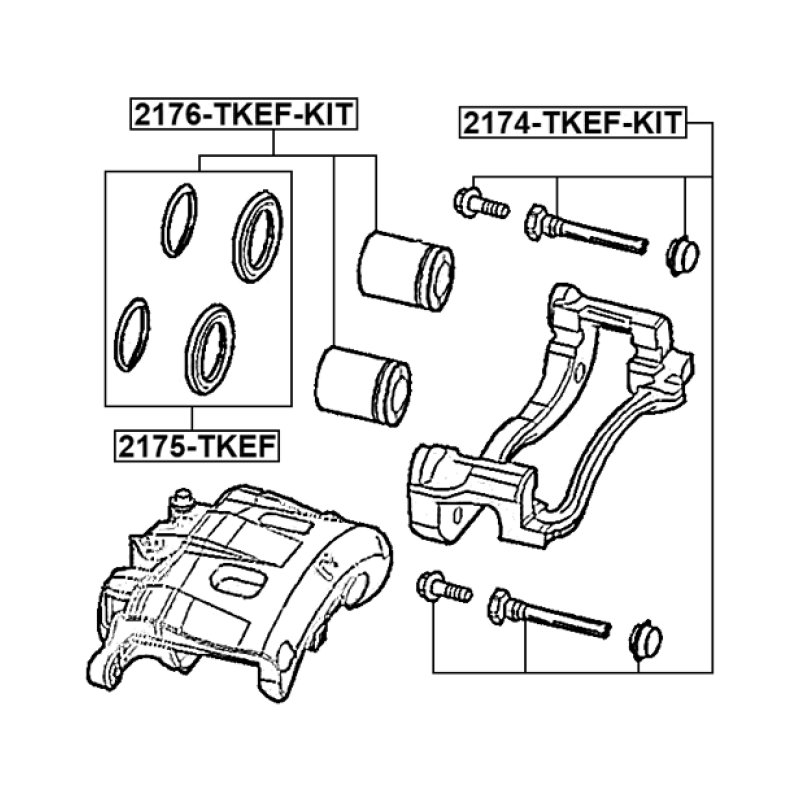 2176-TKEF-KIT

2174-TKEF-KIT

2175-TKEF