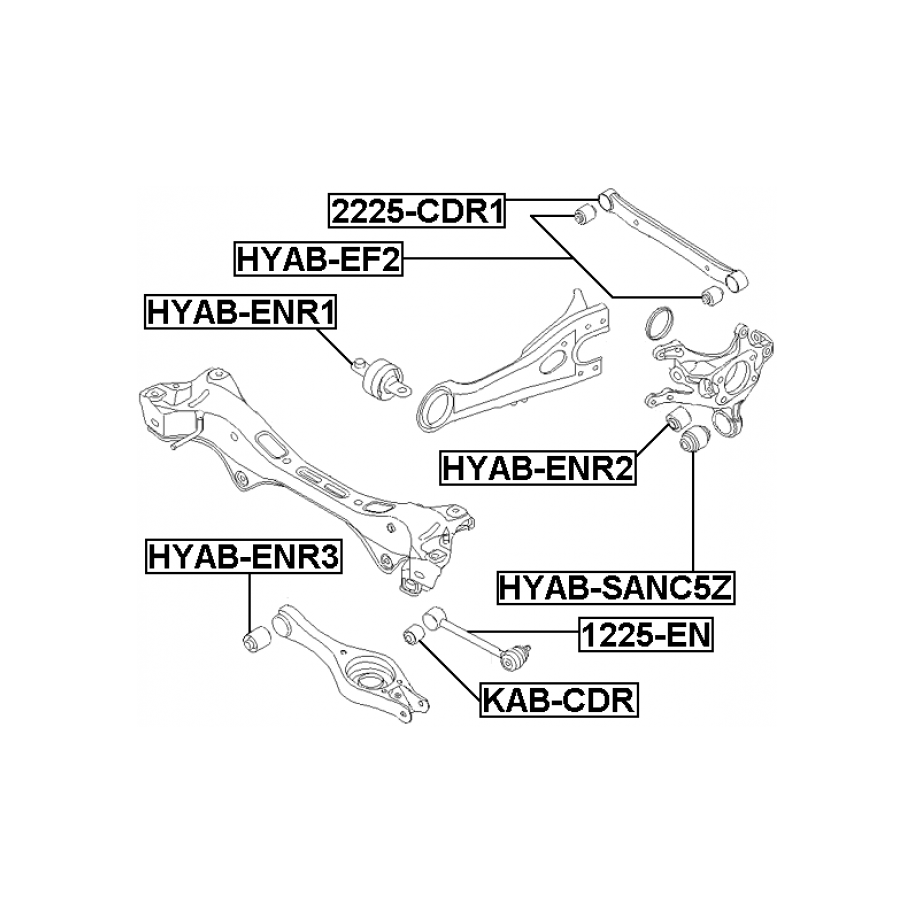 2225-CDR1
HYAB-EF2
HYAB-ENR1
HYAB-ENR2
HYAB-ENR3
HYAB-SANC5Z
1225-EN
KAB-CDR