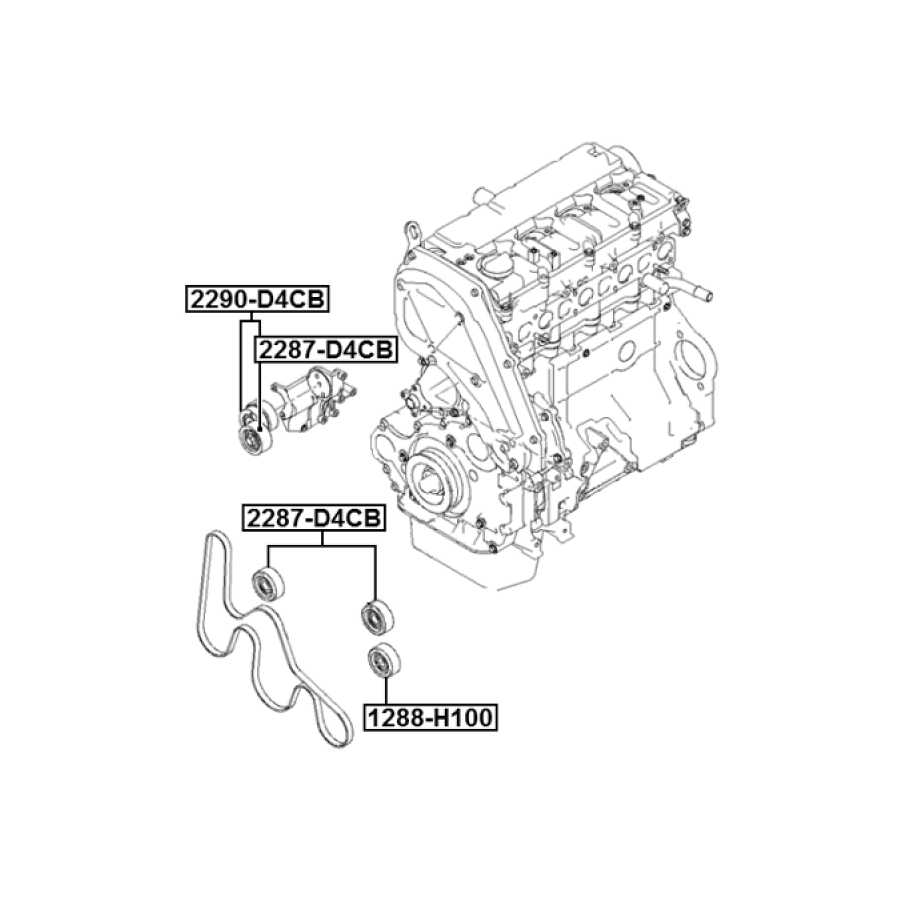 2290-D4CB
2287-D4CB
2287-D4CB
1288-H100