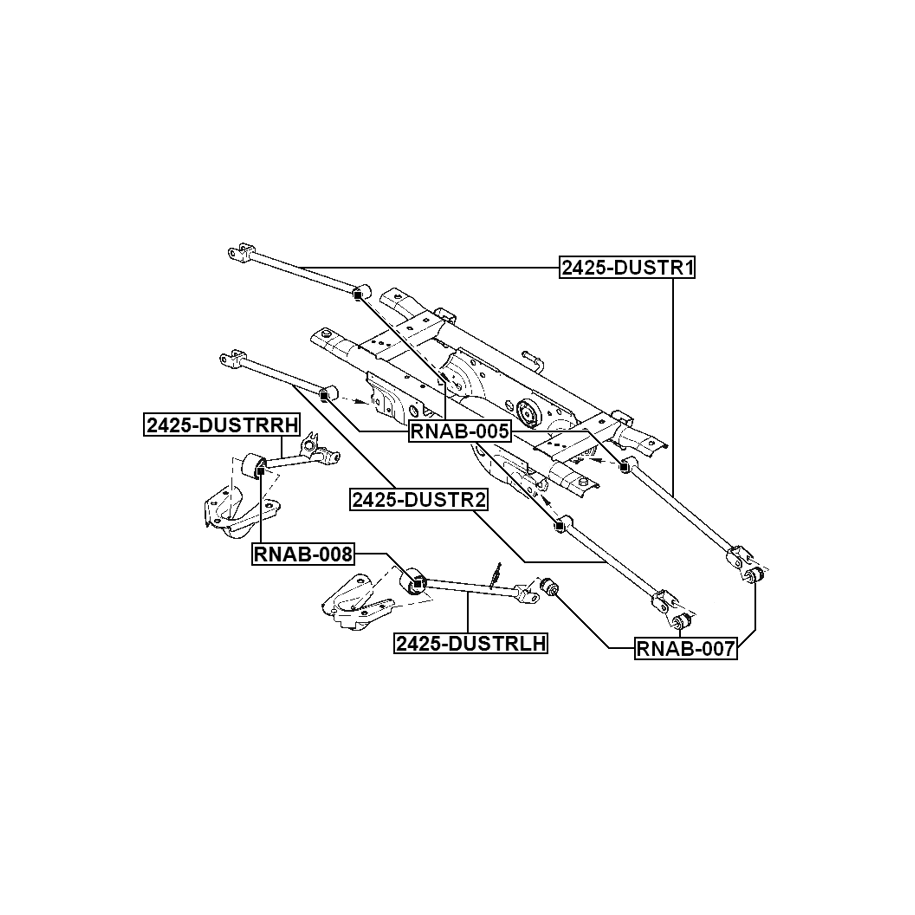 2425-DUSTR1

2425-DUSTRRH

RNAB-005

2425-DUSTR2

RNAB-008

2425-DUSTRLH

RNAB-007