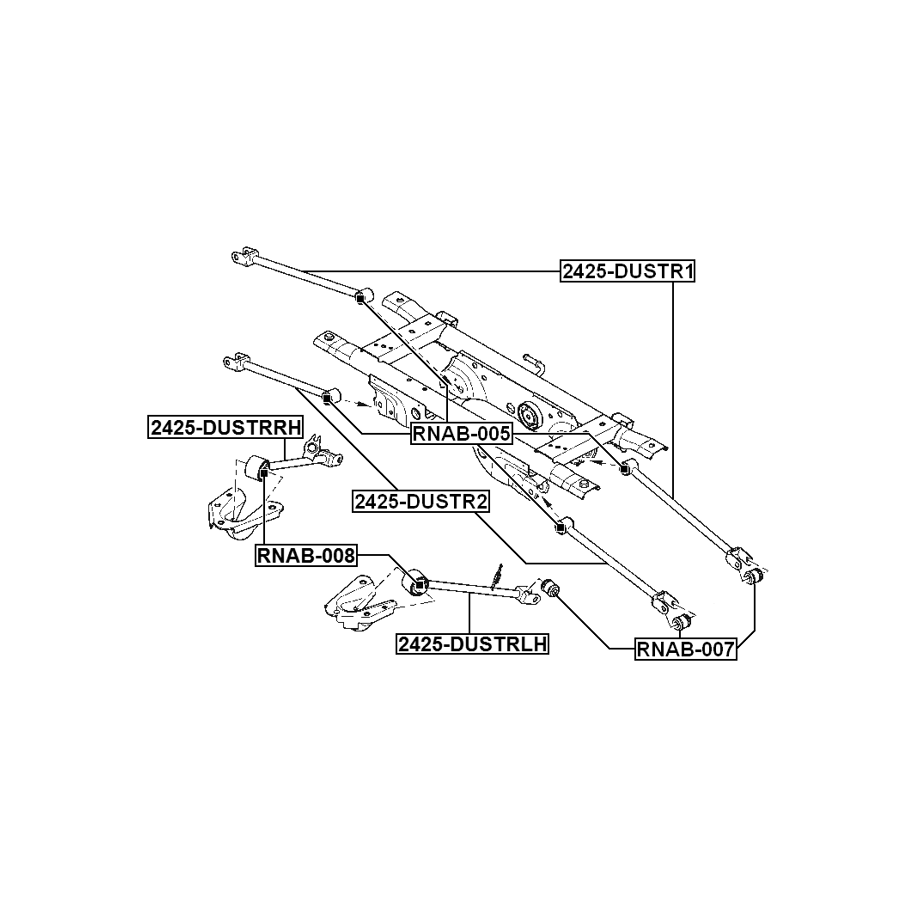 2425-DUSTR1

2425-DUSTRRH

RNAB-005

2425-DUSTR2

RNAB-008

2425-DUSTRLH

RNAB-007