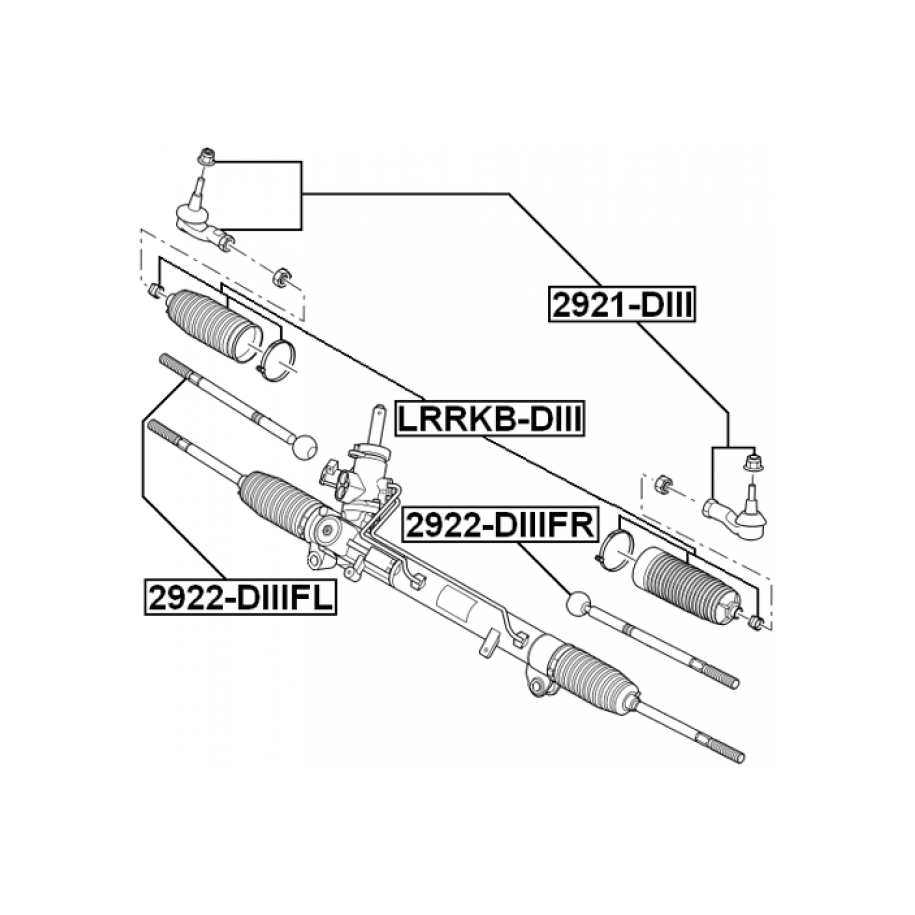 2921-DIII

LRRKB-DIII

2922-DIIIFR

2922-DIIIFL