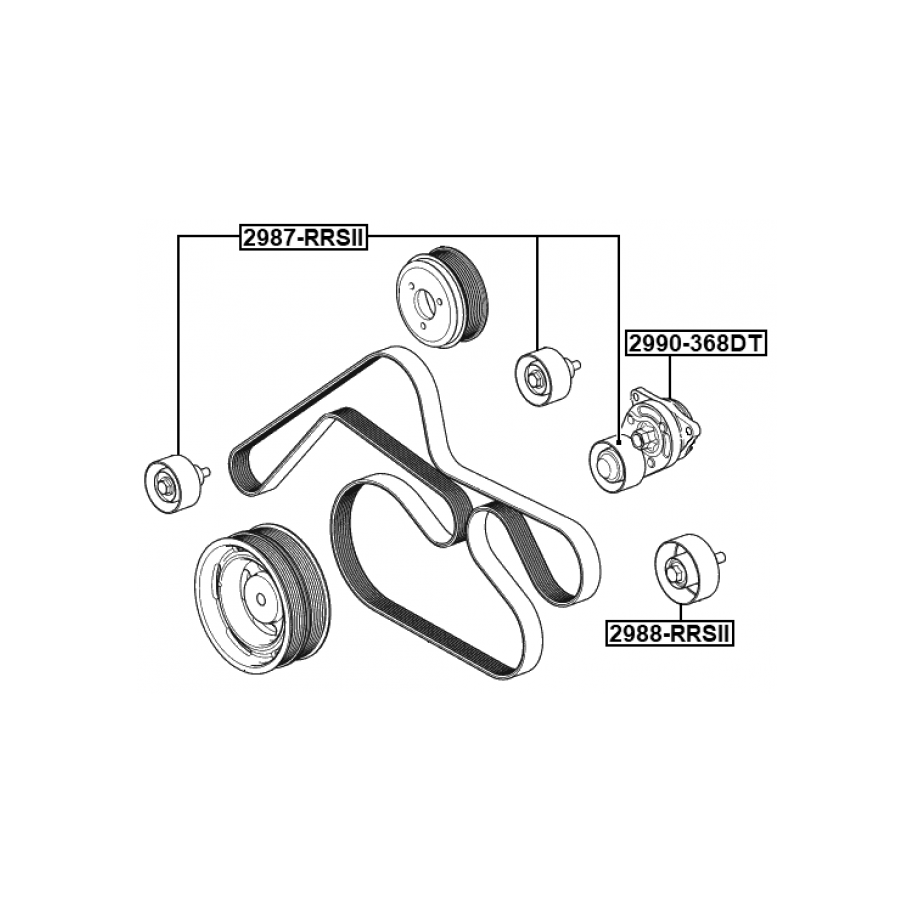 2987-RRSII

2990-368DT

2988-RRSII