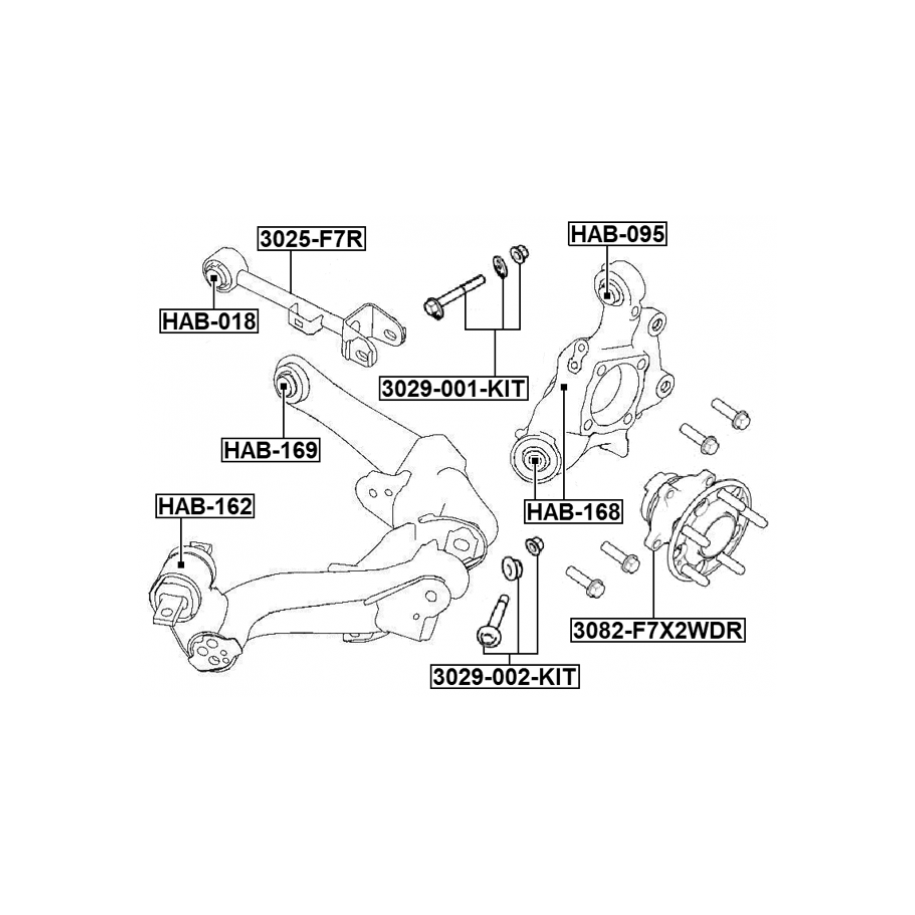 3025-F7R
HAB-095
HAB-018
3029-001-KIT
HAB-169
HAB-162
HAB-168
3082-F7X2WDR
3029-002-KIT