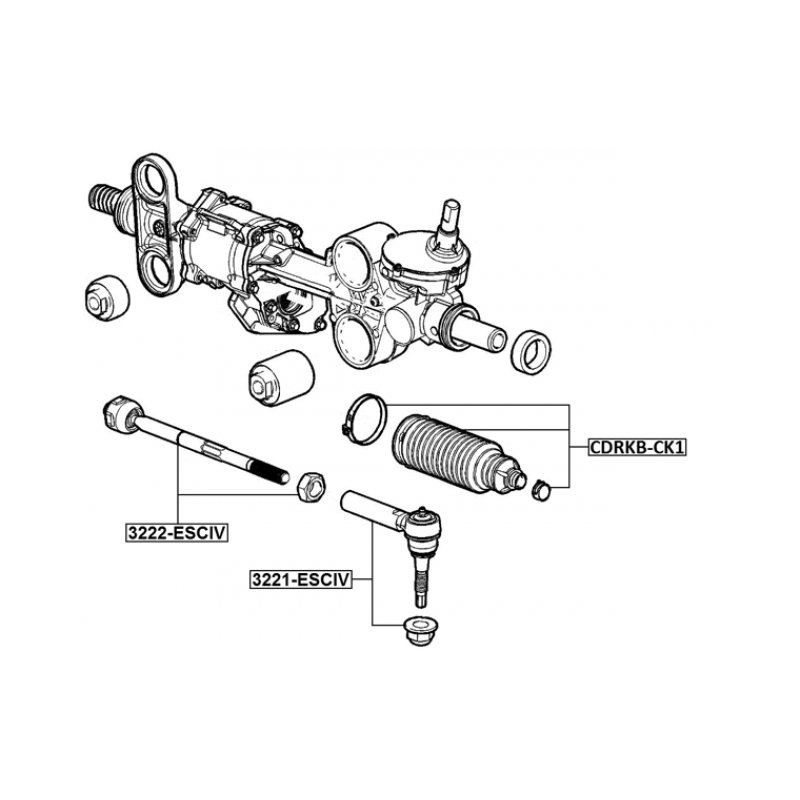 CDRKB-CK1

3222-ESCIV

3221-ESCIV