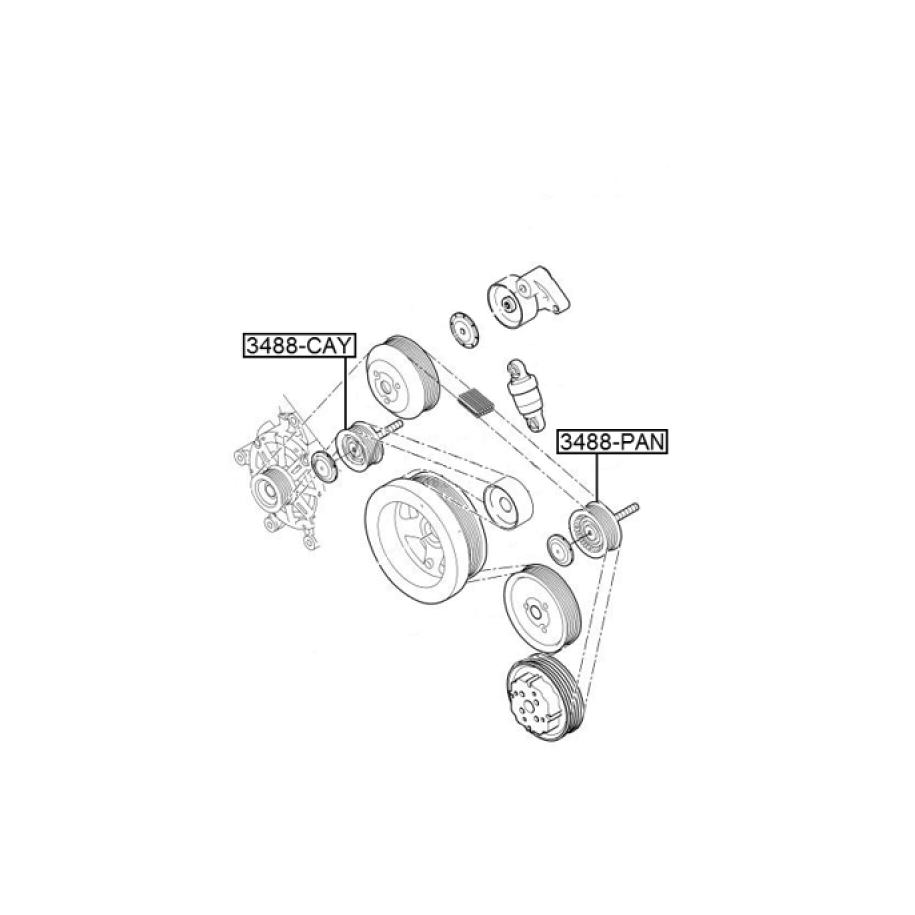 3488-CAY

3488-PAN