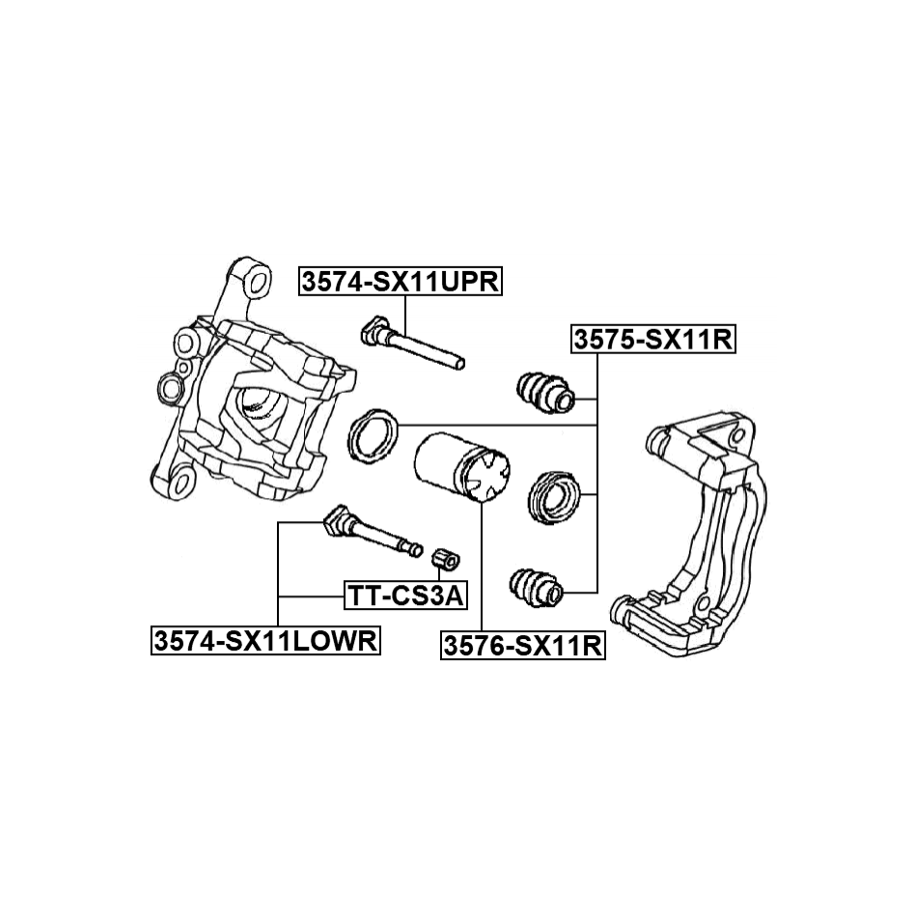 3574-SX11UPR

3575-SX11R

TT-CS3A

3574-SX11LOWR

3576-SX11R