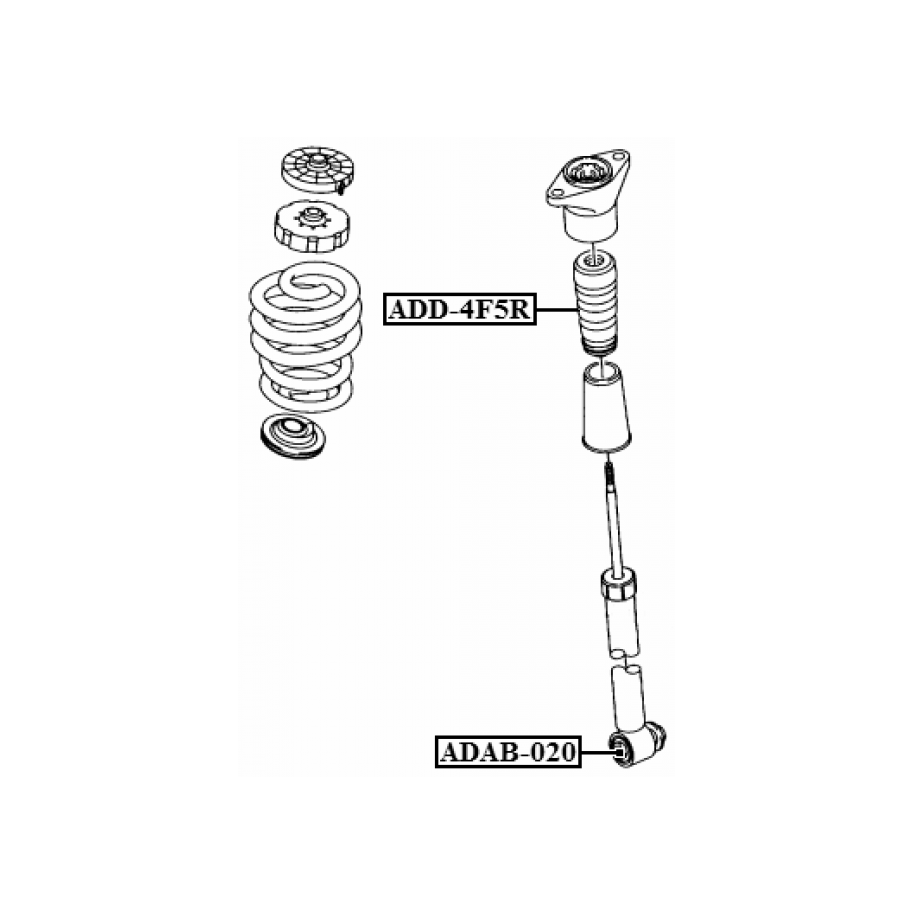 ADD-4F5R

ADAB-020