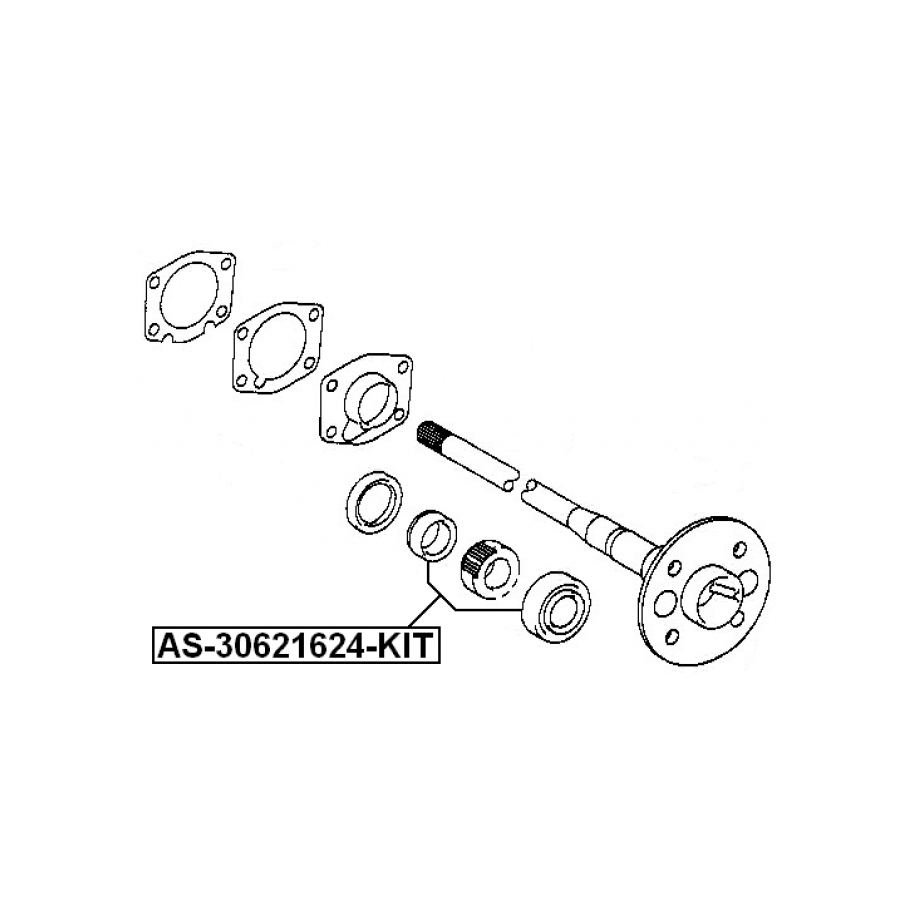 AS-30621624-KIT