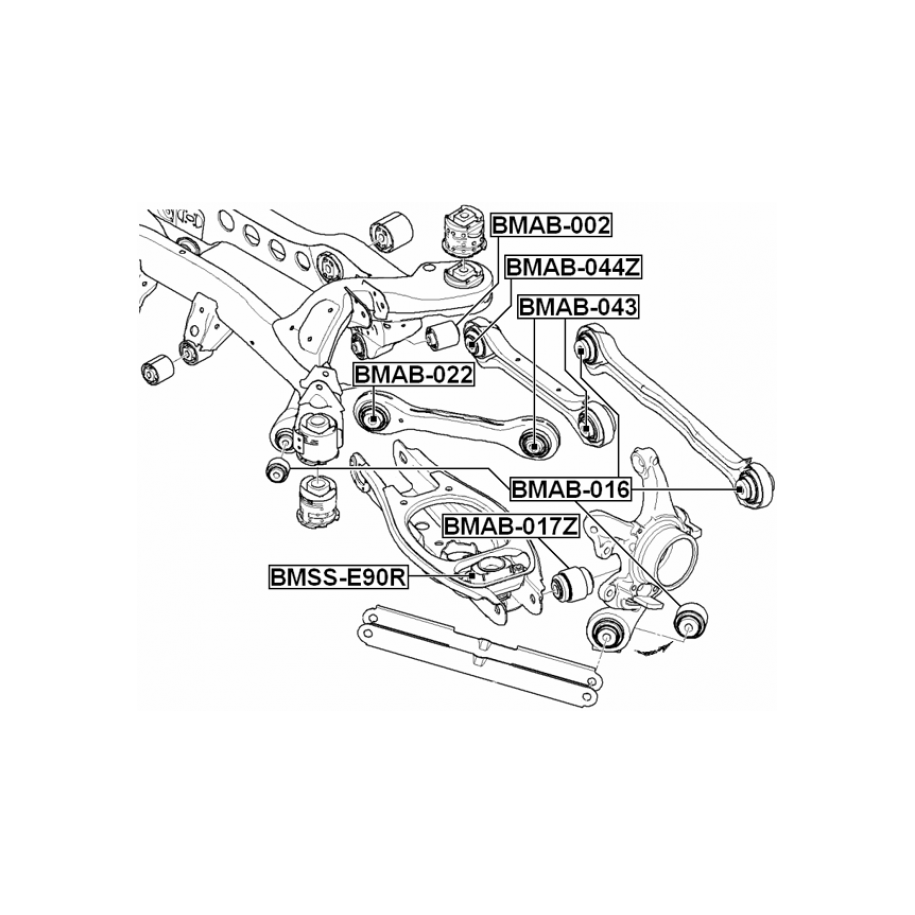 BMAB-002
BMAB-044Z
BMAB-043
BMAB-022
BMAB-016
BMAB-017Z
BMSS-E90R