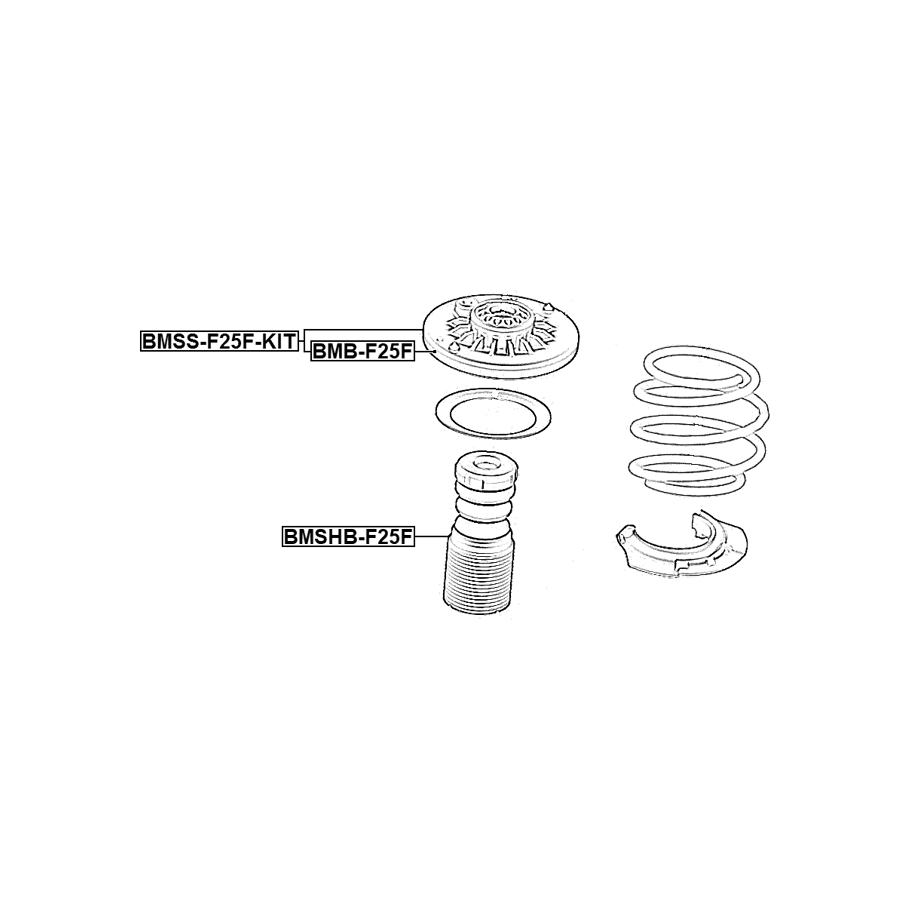 BMSS-F25F-KIT
BMB-F25F
BMSHB-F25F