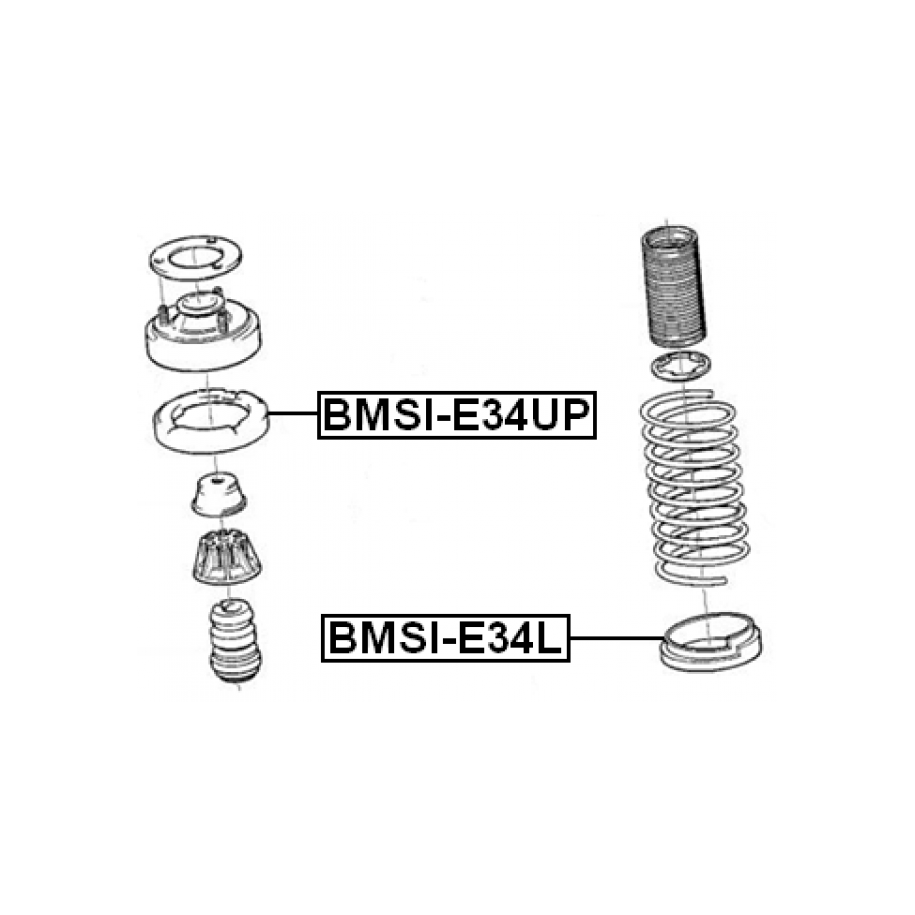 BMSI-E34UP

BMSI-E34L