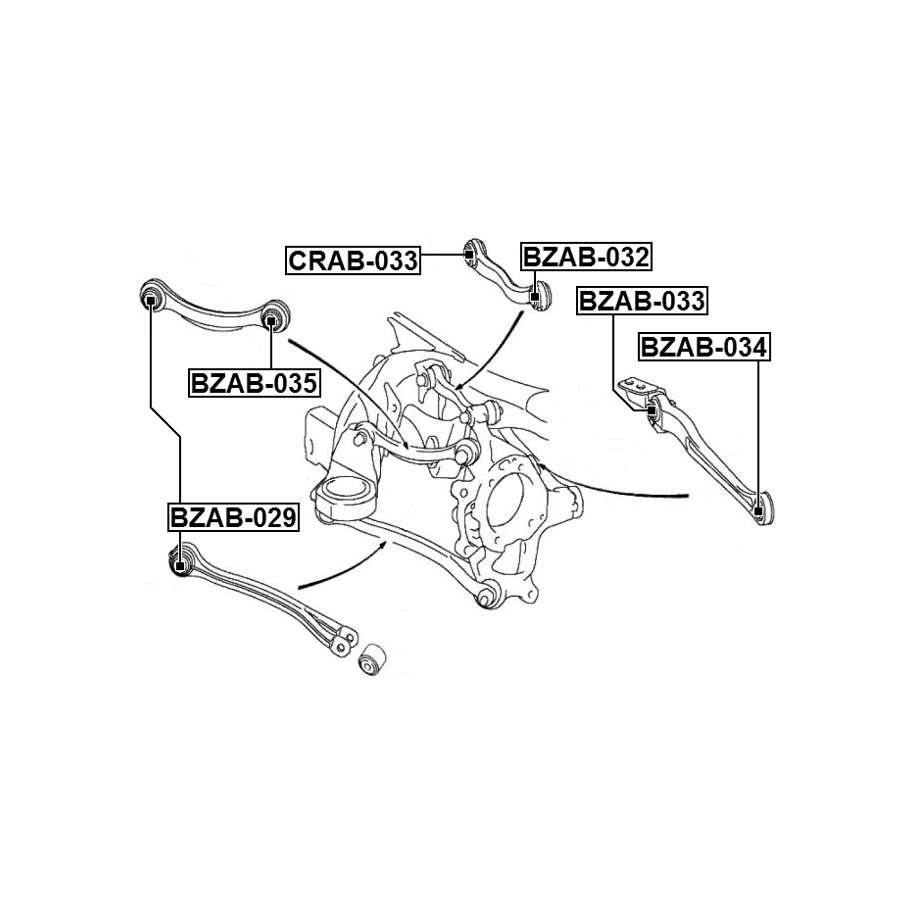 CRAB-033
BZAB-032
BZAB-033
BZAB-034
BZAB-035
BZAB-029