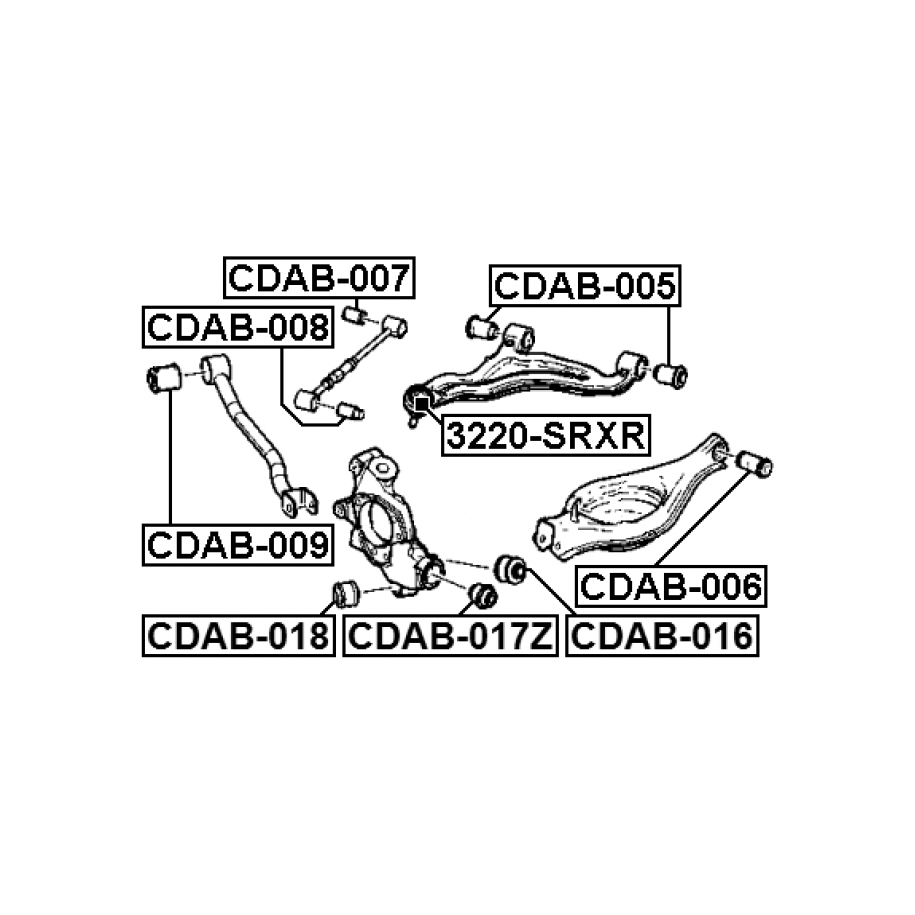 CDAB-007
CDAB-005
CDAB-008
3220-SRXR
CDAB-009
CDAB-006
CDAB-018
CDAB-017Z
CDAB-016