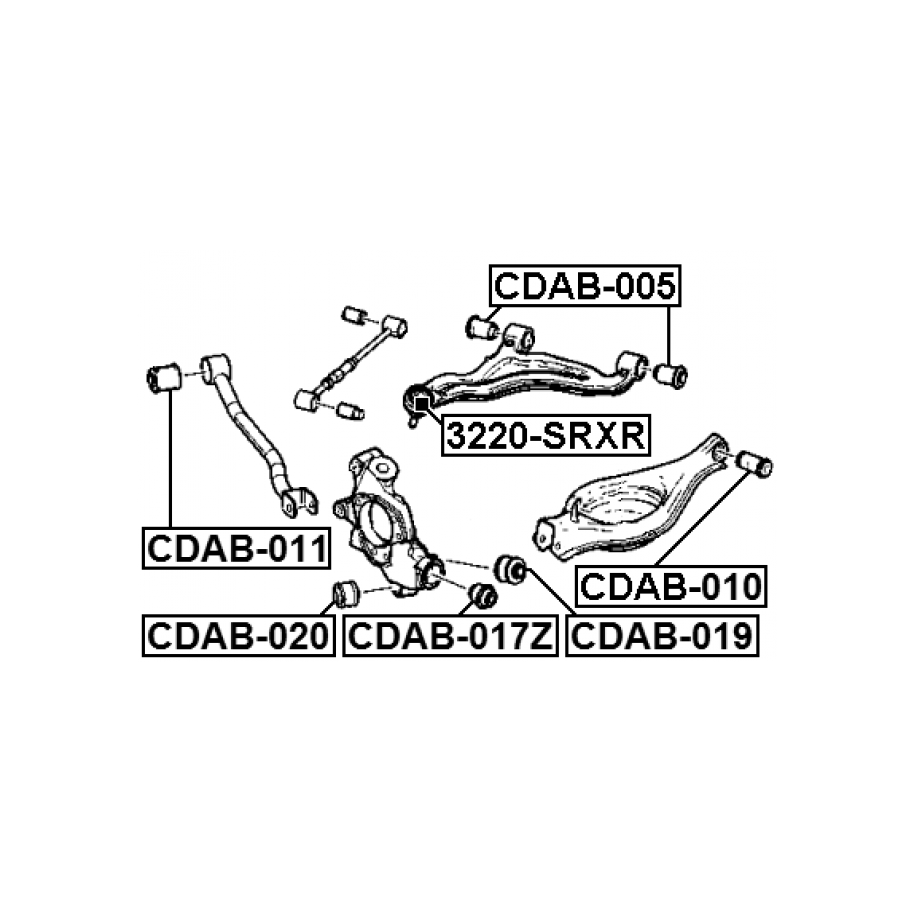 CDAB-005

3220-SRXR

CDAB-011

CDAB-010

CDAB-020

CDAB-017Z

CDAB-019