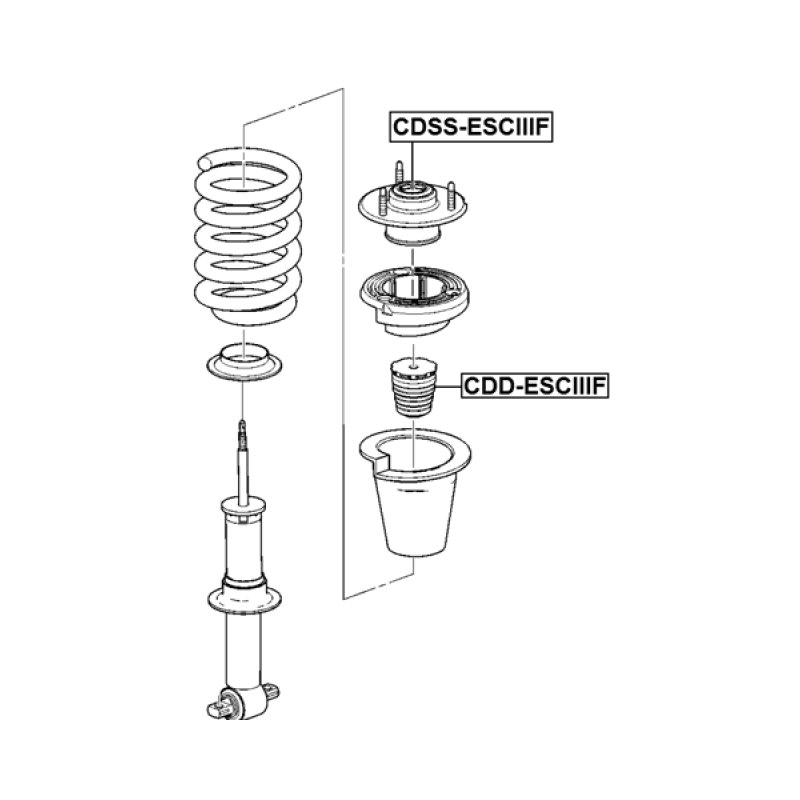 CDSS-ESCIIIF

CDD-ESCIIIF