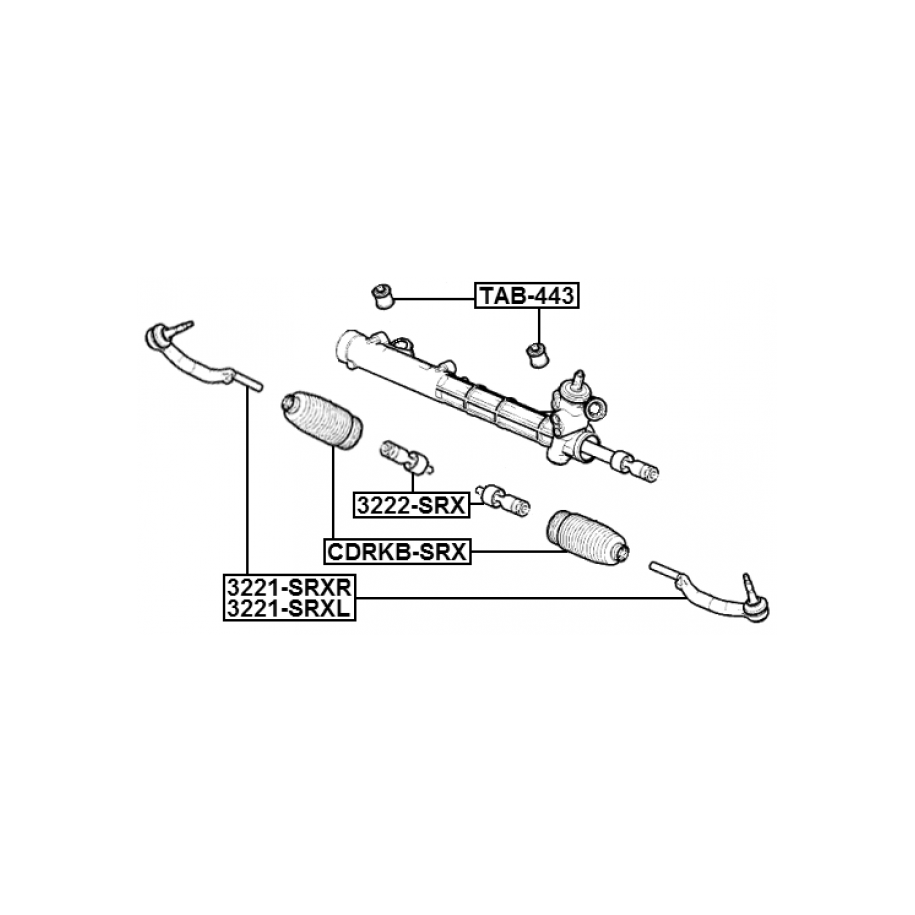 TAB-443

3222-SRX

CDRKB-SRX

3221-SRXR
3221-SRXL