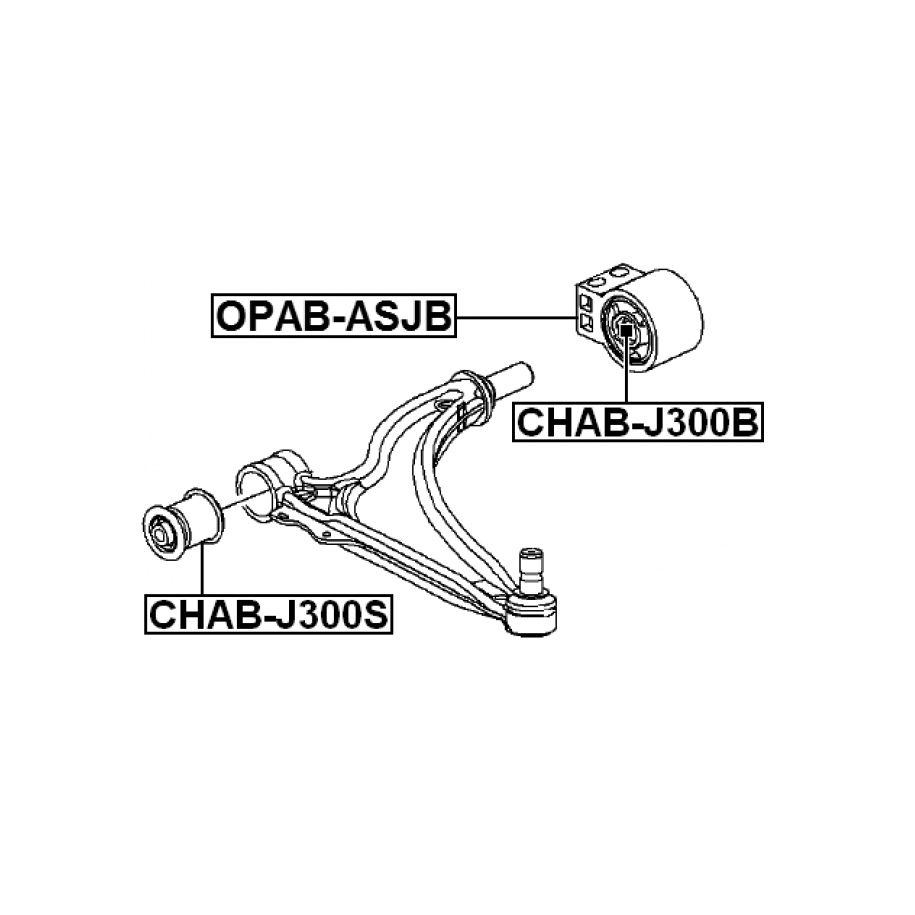 OPAB-ASJB

CHAB-J300B

CHAB-J300S