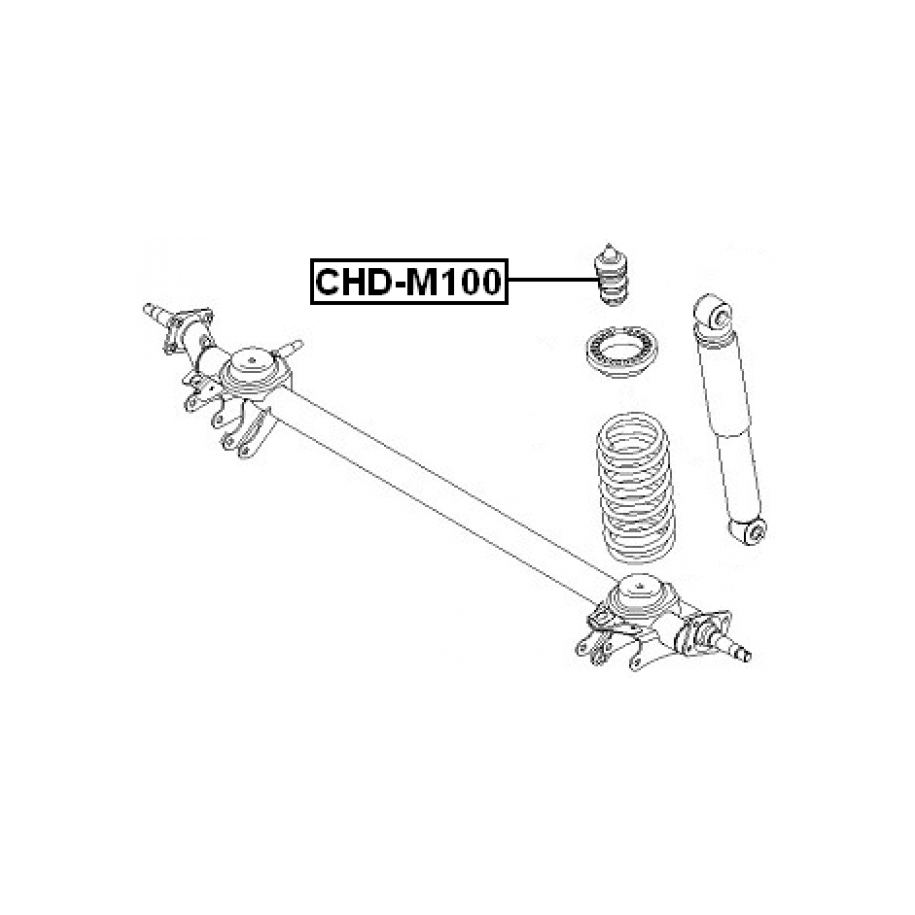 CHD-M100