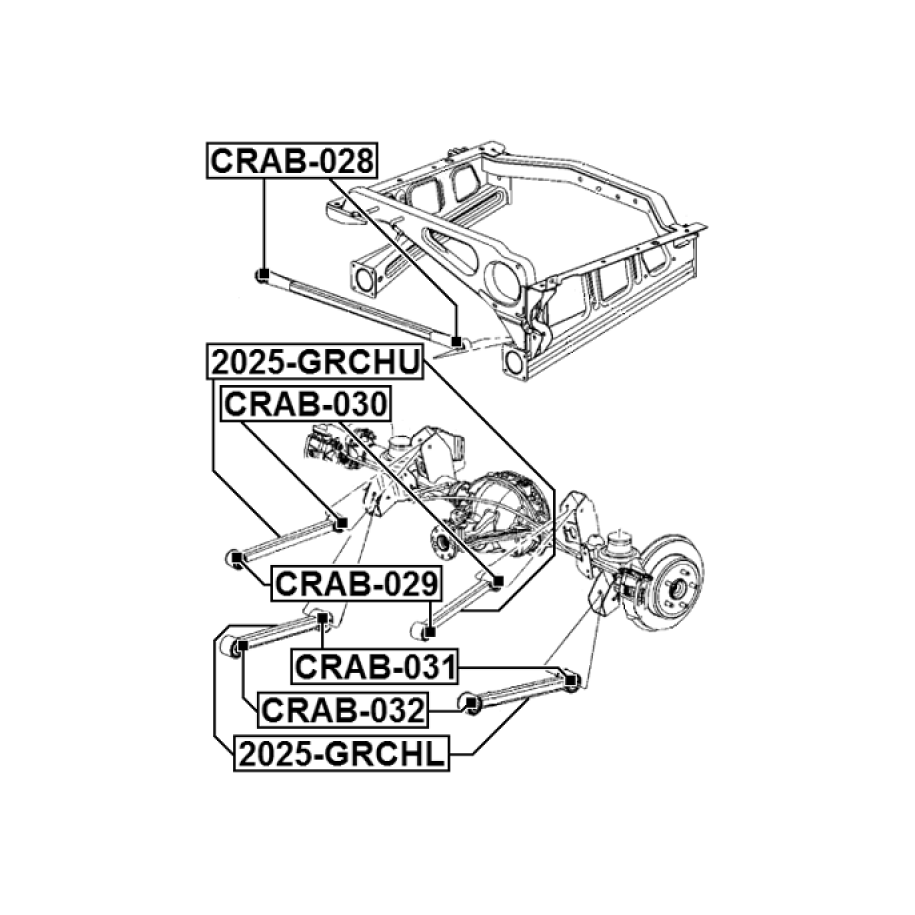 CRAB-028

2025-GRCHU

CRAB-030

CRAB-029

CRAB-031

CRAB-032

2025-GRCHL