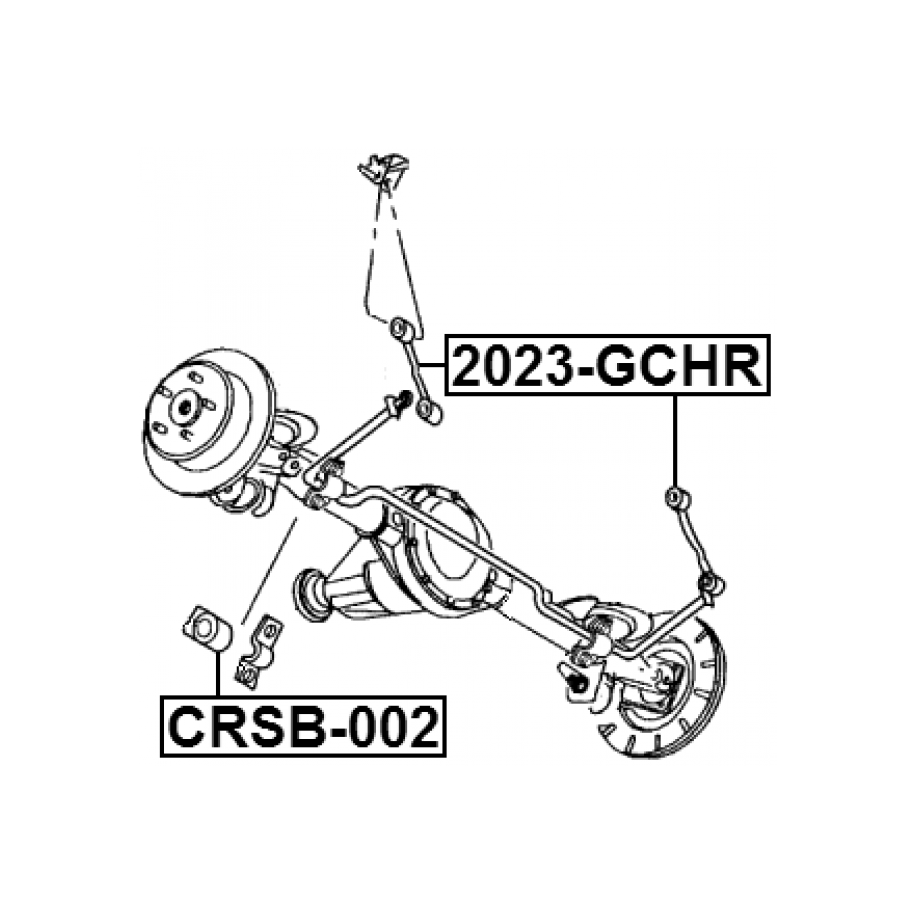 2023-GCHR

CRSB-002