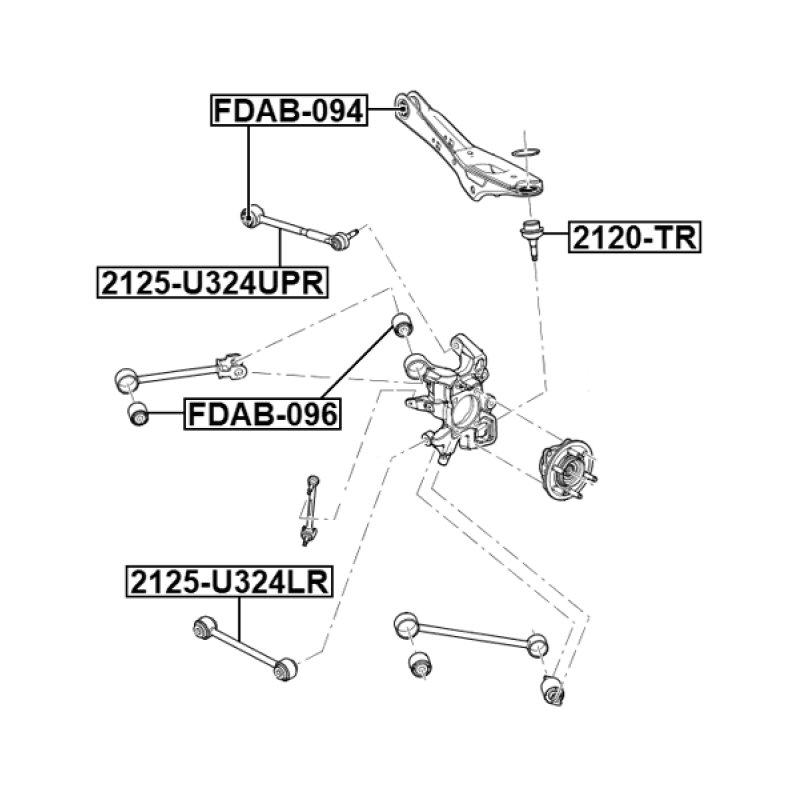 FDAB-094

2120-TR

2125-U324UPR

FDAB-096

2125-U324LR