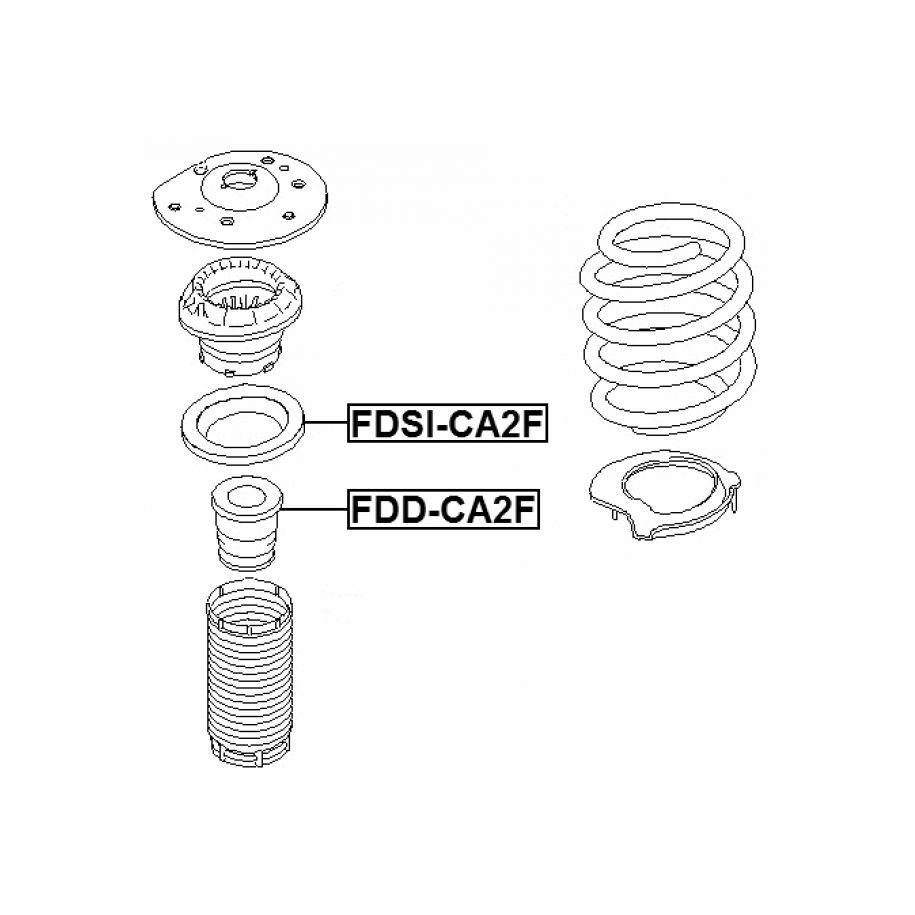 FDSI-CA2F

FDD-CA2F