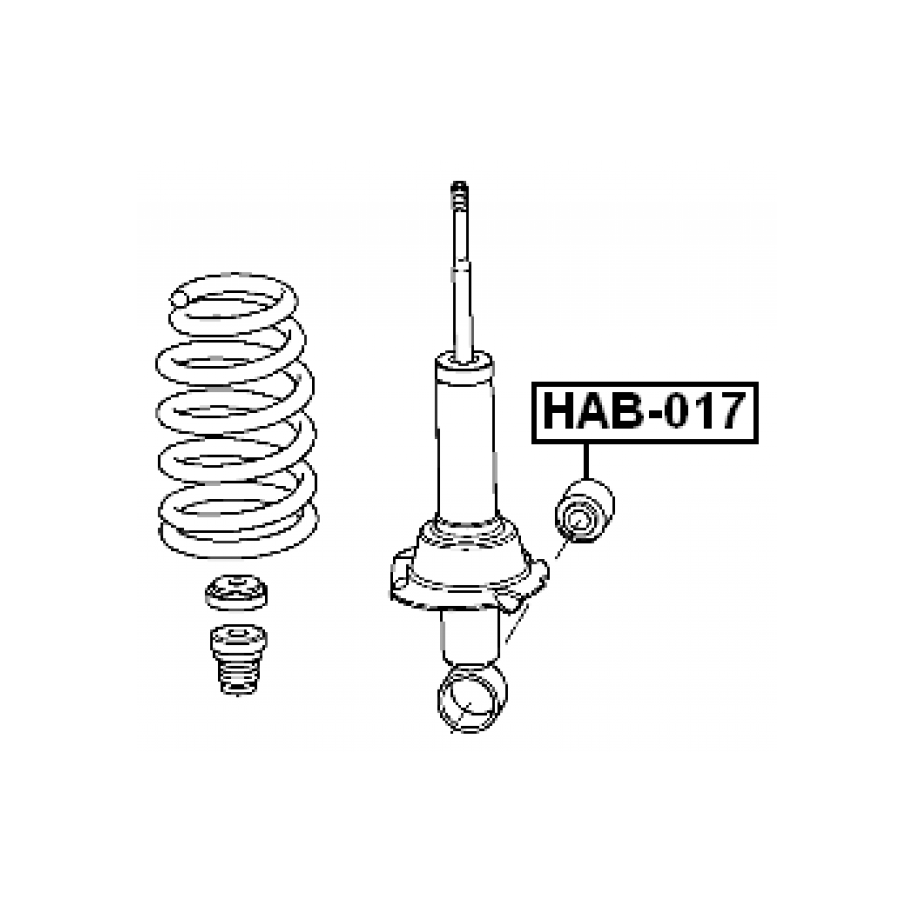 HAB-017